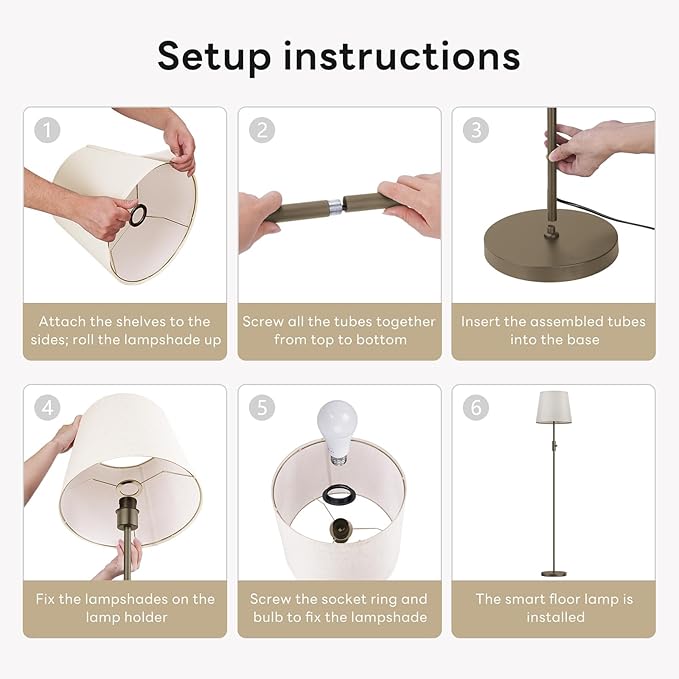 Setup instructions

1

Attach the shelves to the sides; roll the lampshade up

2

Screw all the tubes together from top to bottom

3

Insert the assembled tubes into the base

4

Fix the lampshades on the lamp holder

5

Screw the socket ring and bulb to fix the lampshade

6

The smart floor lamp is installed