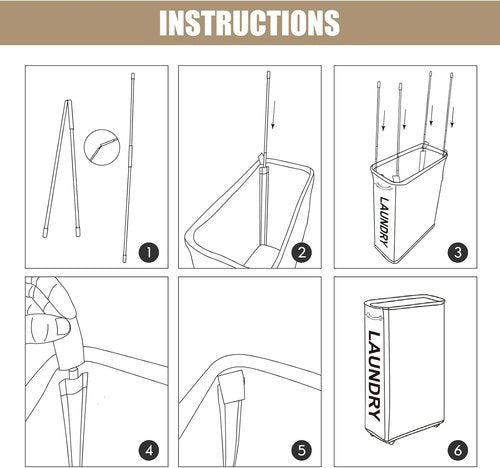 INSTRUCTIONS

1

2

LAUNDRY

3

4

5

LAUNDRY

6