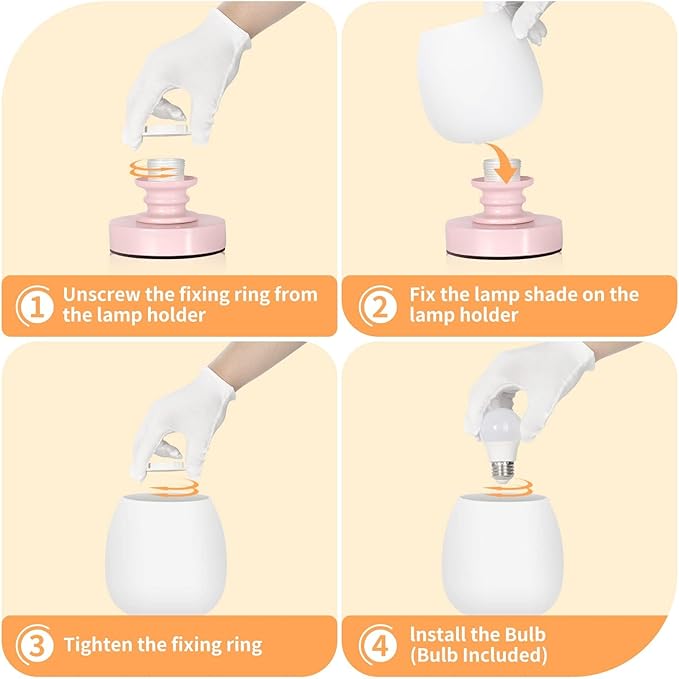 1 Unscrew the fixing ring from the lamp holder

2 Fix the lamp shade on the lamp holder

3 Tighten the fixing ring

4 Install the Bulb (Bulb Included)