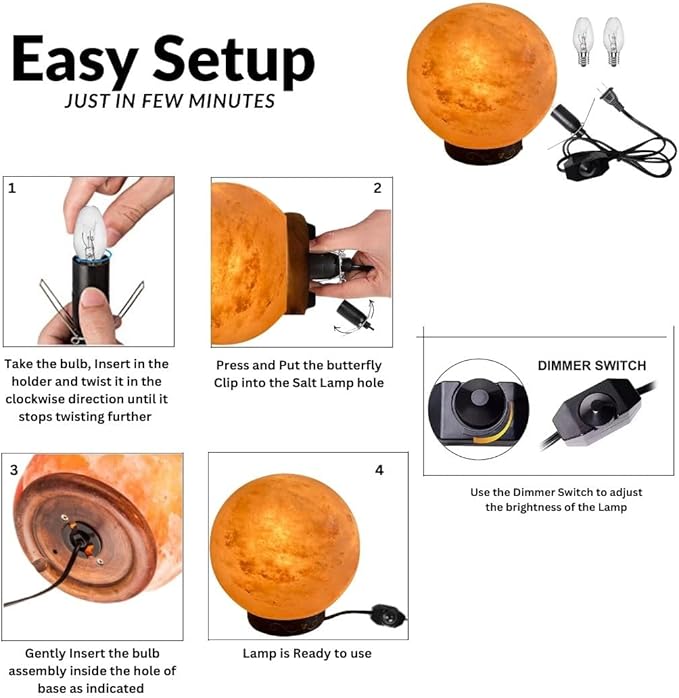 Easy Setup
JUST IN FEW MINUTES

1

Take the bulb, Insert in the holder and twist it in the clockwise direction until it stops twisting further

2

Press and Put the butterfly Clip into the Salt Lamp hole

DIMMER SWITCH

Use the Dimmer Switch to adjust the brightness of the Lamp

3

Gently Insert the bulb assembly inside the hole of base as indicated

4

Lamp is Ready to use