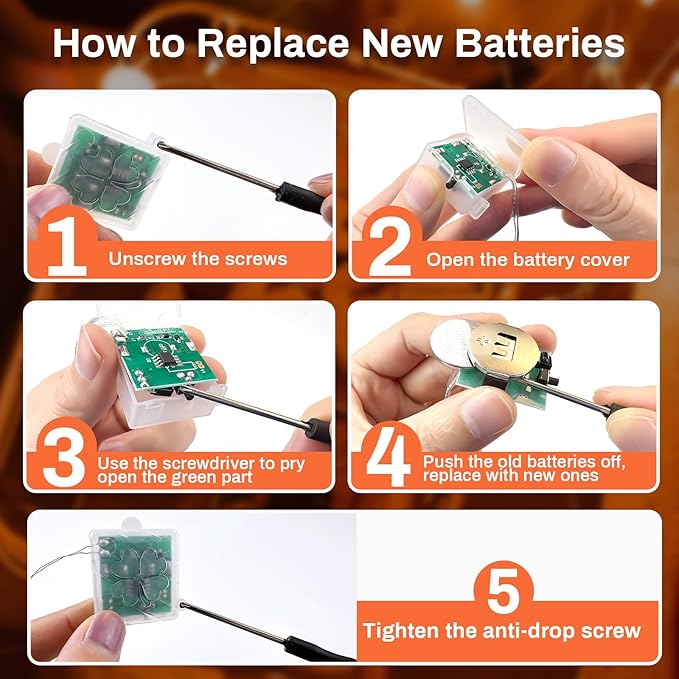 How to Replace New Batteries

1 Unscrew the screws

2 Open the battery cover

3 Use the screwdriver to pry open the green part

4 Push the old batteries off, replace with new ones

5 Tighten the anti-drop screw