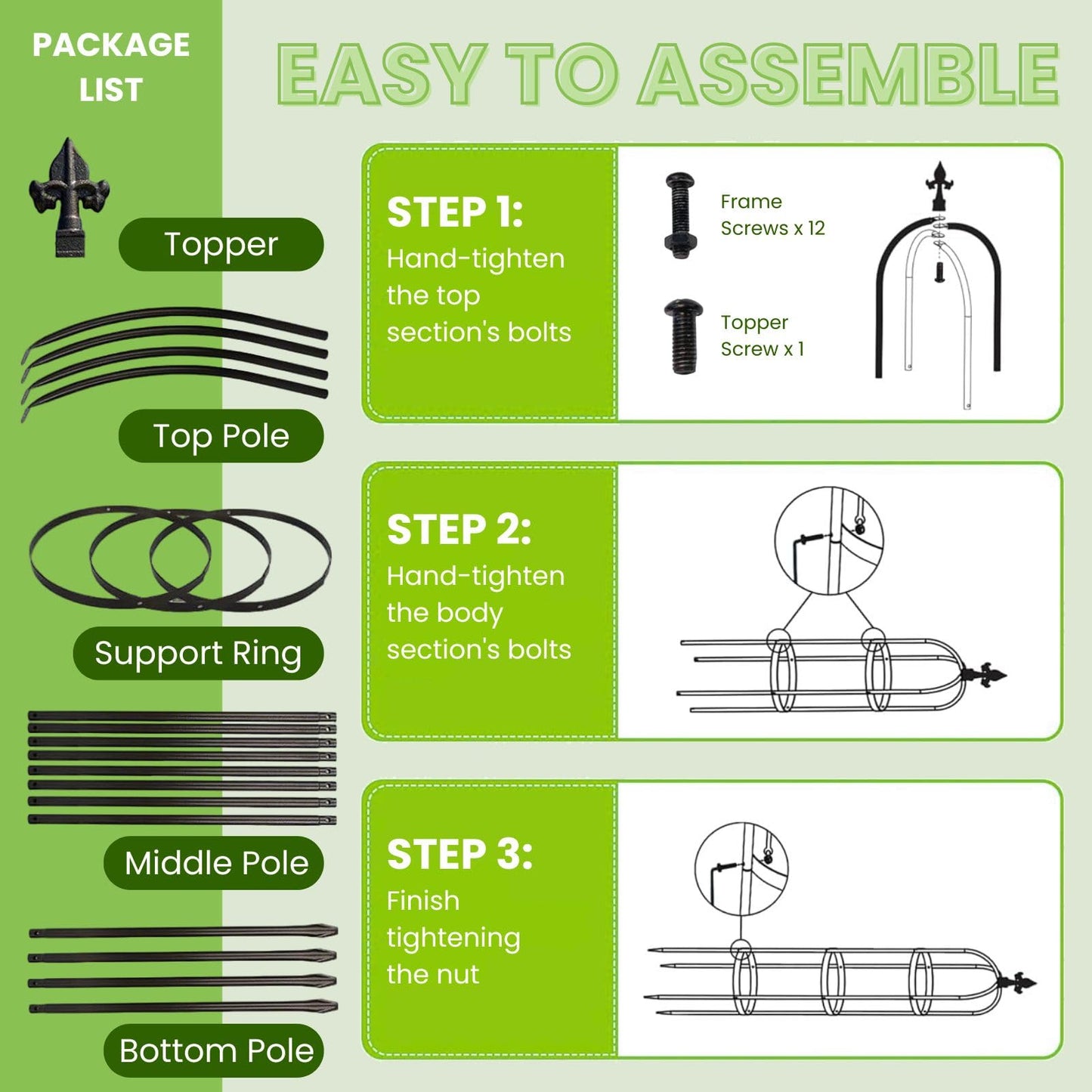 PACKAGE LIST

Topper

Top Pole

Support Ring

Middle Pole

Bottom Pole

EASY TO ASSEMBLE

STEP 1:
Hand-tighten the top section's bolts

Frame Screws x 12

Topper Screw x 1

STEP 2:
Hand-tighten the body section's bolts

STEP 3:
Finish tightening the nut