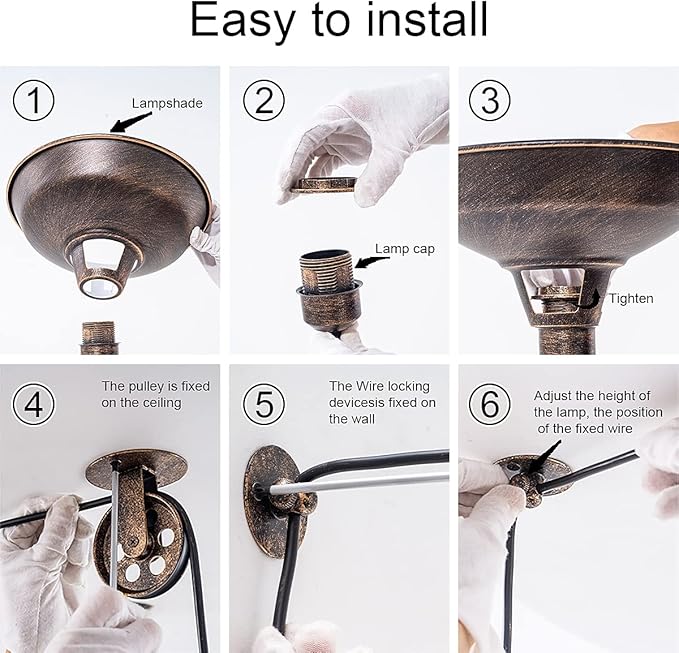 Easy to install

1

Lampshade

2

Lamp cap

3

Tighten

4

The pulley is fixed on the ceiling

5

The Wire locking devicesis fixed on the wall

6

Adjust the height of the lamp, the position of the fixed wire