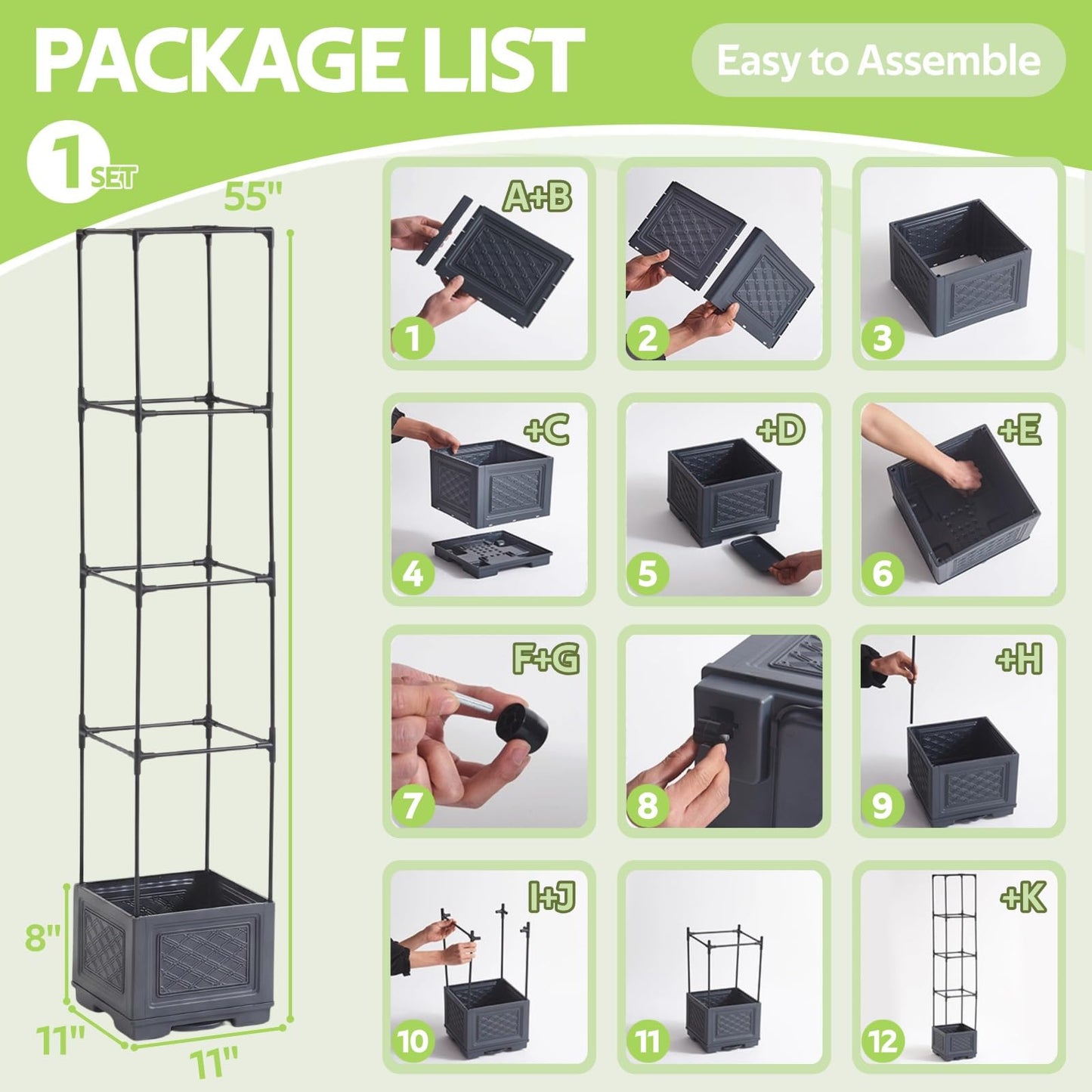 PACKAGE LIST

Easy to Assemble

1 SET

55"

8"

11"

11"

A+B

1

2

3

+C

4

+D

5

+E

6

F+G

7

8

+H

9

I+J

10

11

+K

12