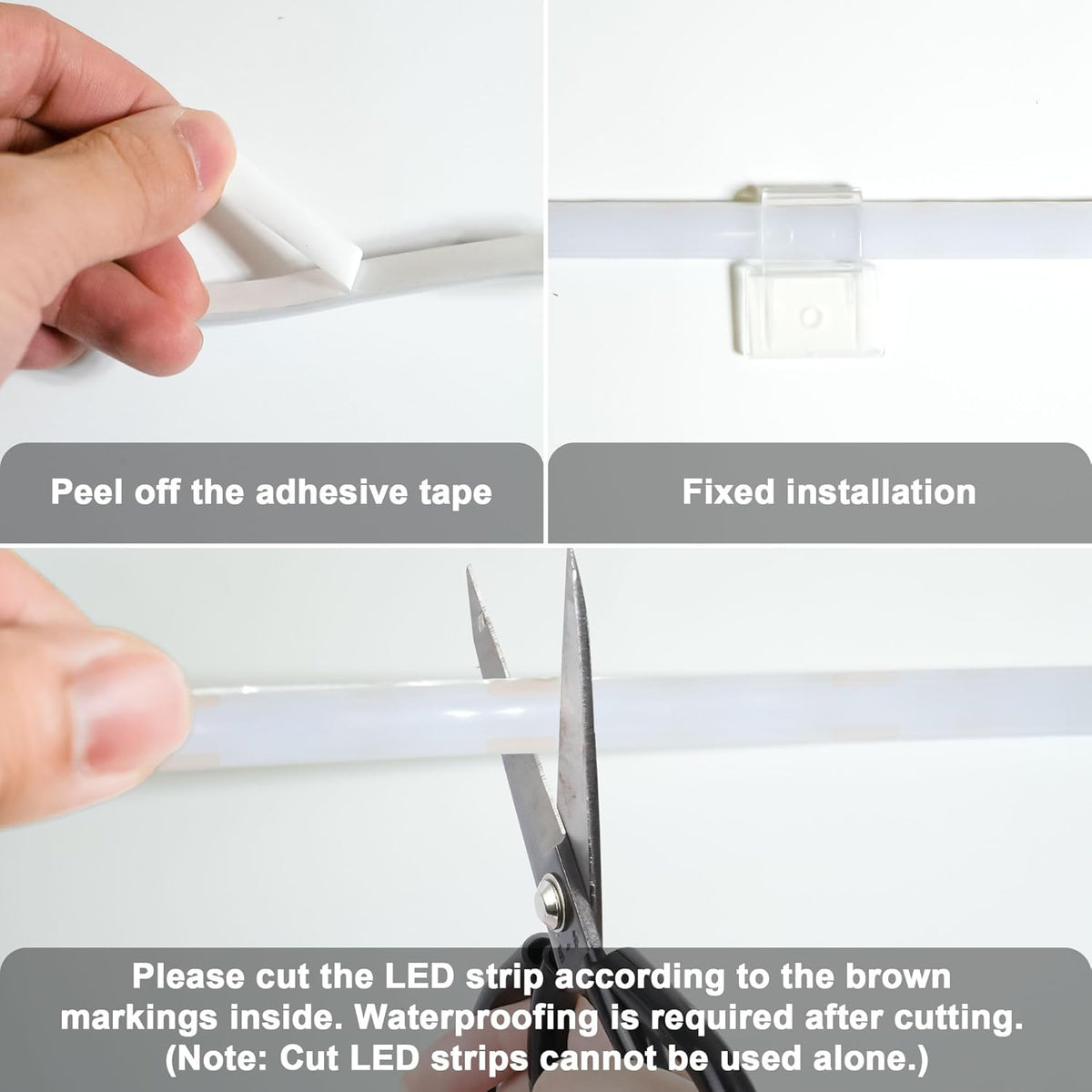 Peel off the adhesive tape

Fixed installation

Please cut the LED strip according to the brown markings inside. Waterproofing is required after cutting. (Note: Cut LED strips cannot be used alone.)