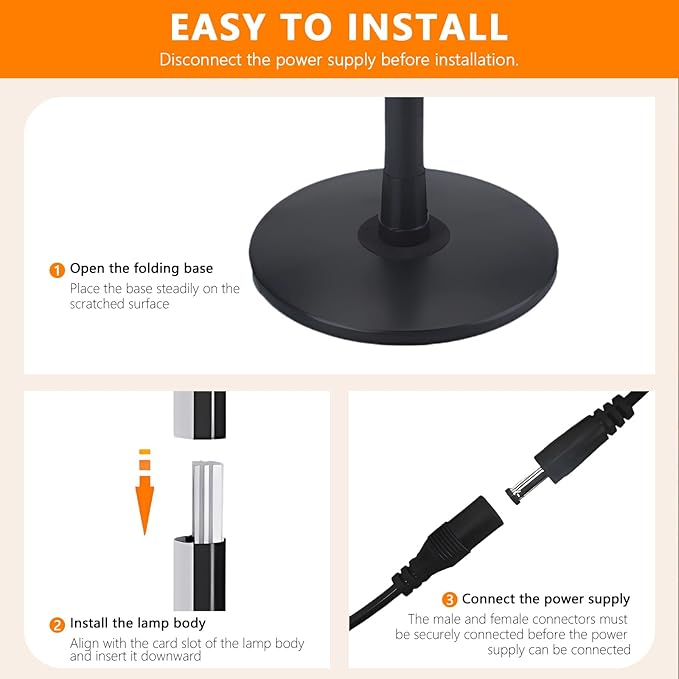 EASY TO INSTALL
Disconnect the power supply before installation.

1 Open the folding base
Place the base steadily on the scratched surface

2 Install the lamp body
Align with the card slot of the lamp body and insert it downward

3 Connect the power supply
The male and female connectors must be securely connected before the power supply can be connected