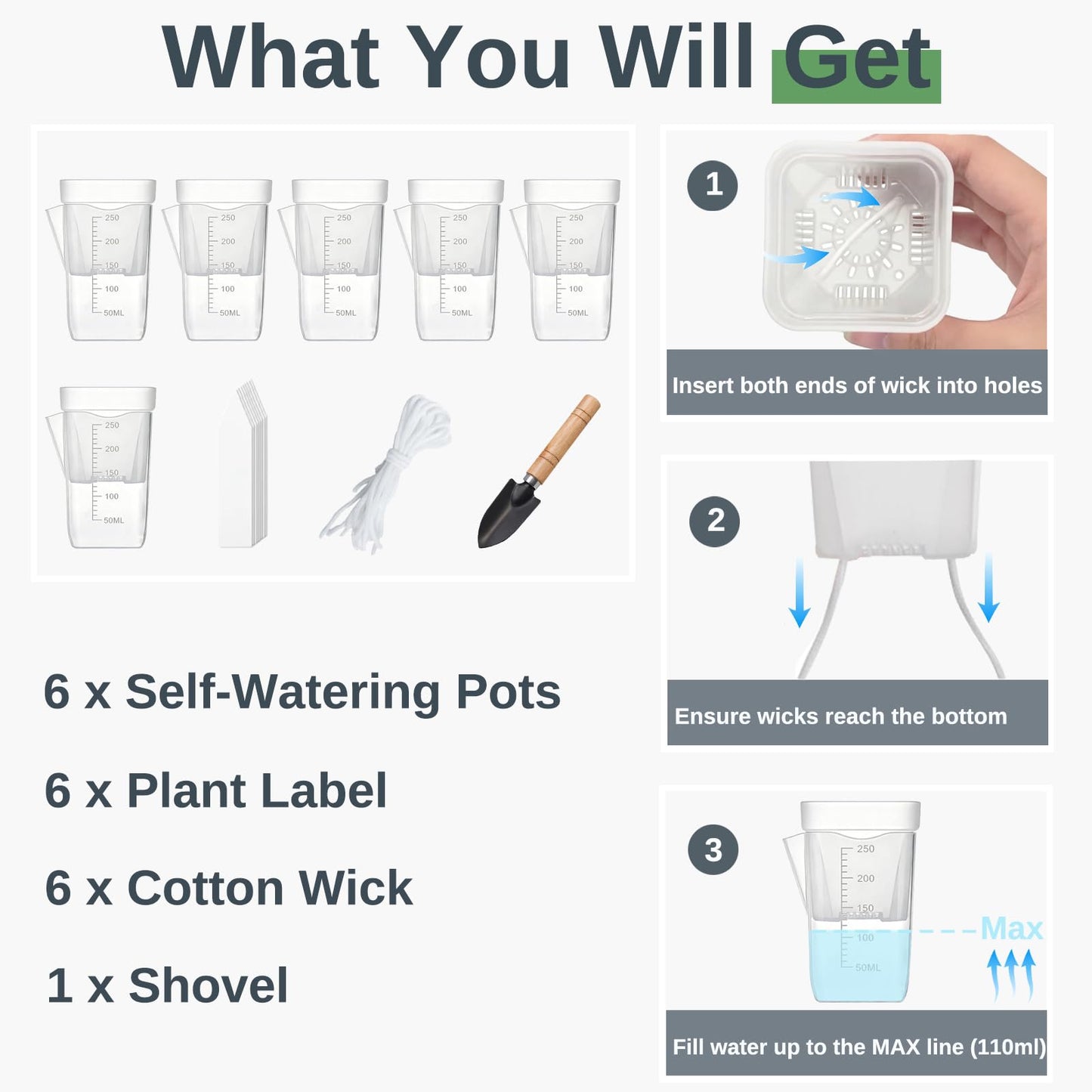 What You Will Get

250
200
150
100
50ML

250
200
150
100
50ML

250
200
150
100
50ML

250
200
150
100
50ML

250
200
150
100
50ML

250
200
150
100
50ML

6 x Self-Watering Pots

6 x Plant Label

6 x Cotton Wick

1 x Shovel

1

Insert both ends of wick into holes

2

Ensure wicks reach the bottom

3

250
200
150
100
50ML
Max

Fill water up to the MAX line (110ml)