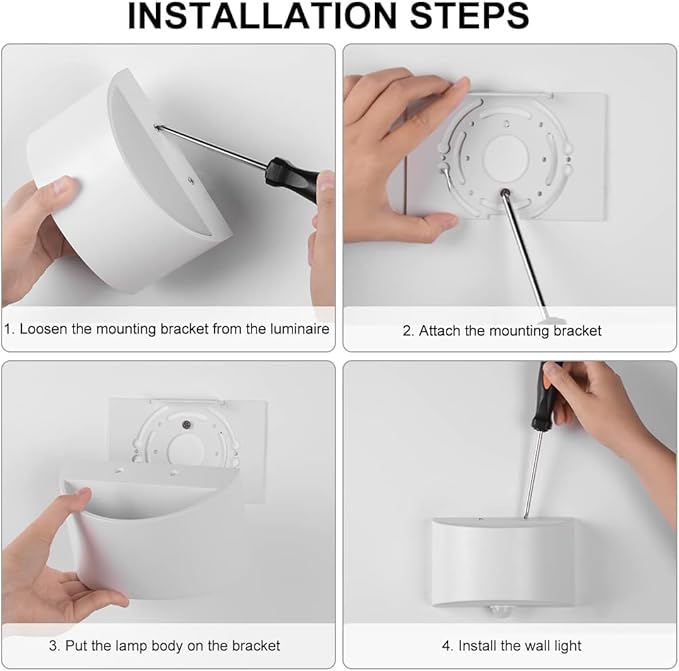 INSTALLATION STEPS

1. Loosen the mounting bracket from the luminaire

2. Attach the mounting bracket

3. Put the lamp body on the bracket

4. Install the wall light