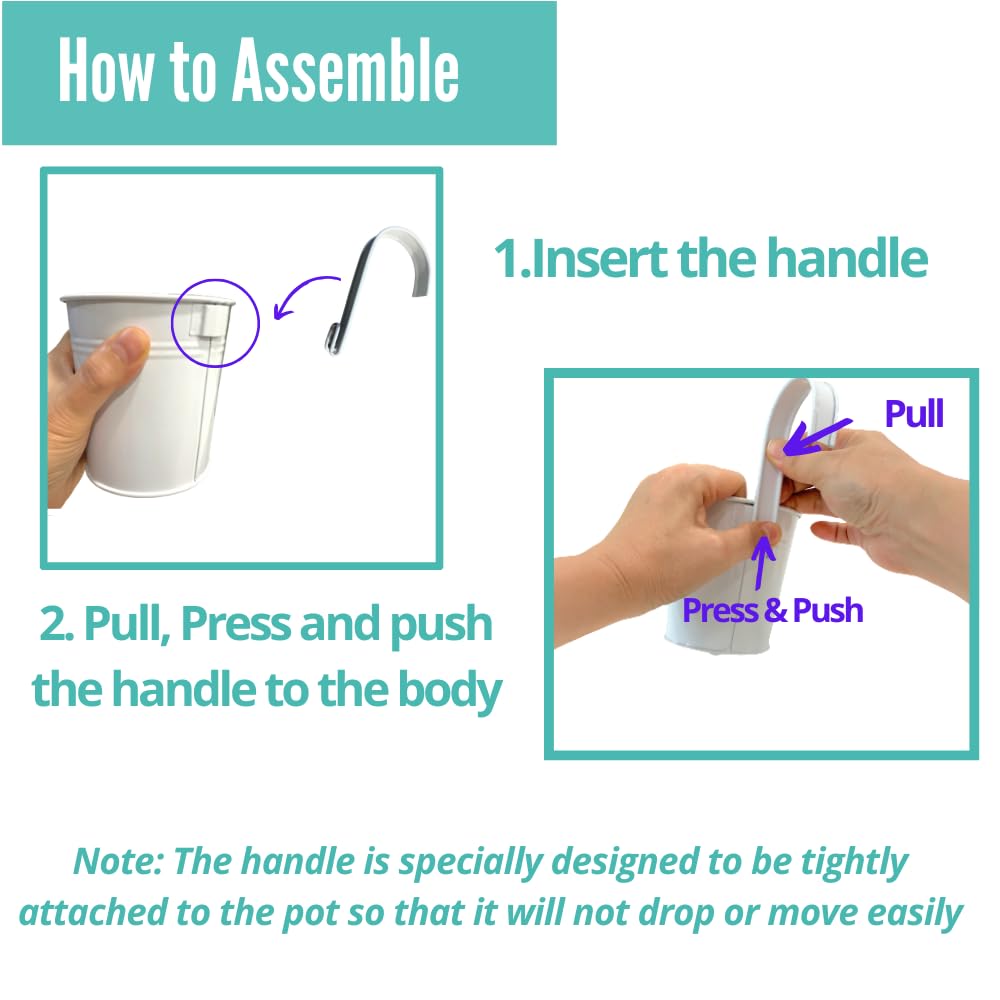 How to Assemble

1.Insert the handle

Pull

Press & Push

2. Pull, Press and push the handle to the body

Note: The handle is specially designed to be tightly attached to the pot so that it will not drop or move easily