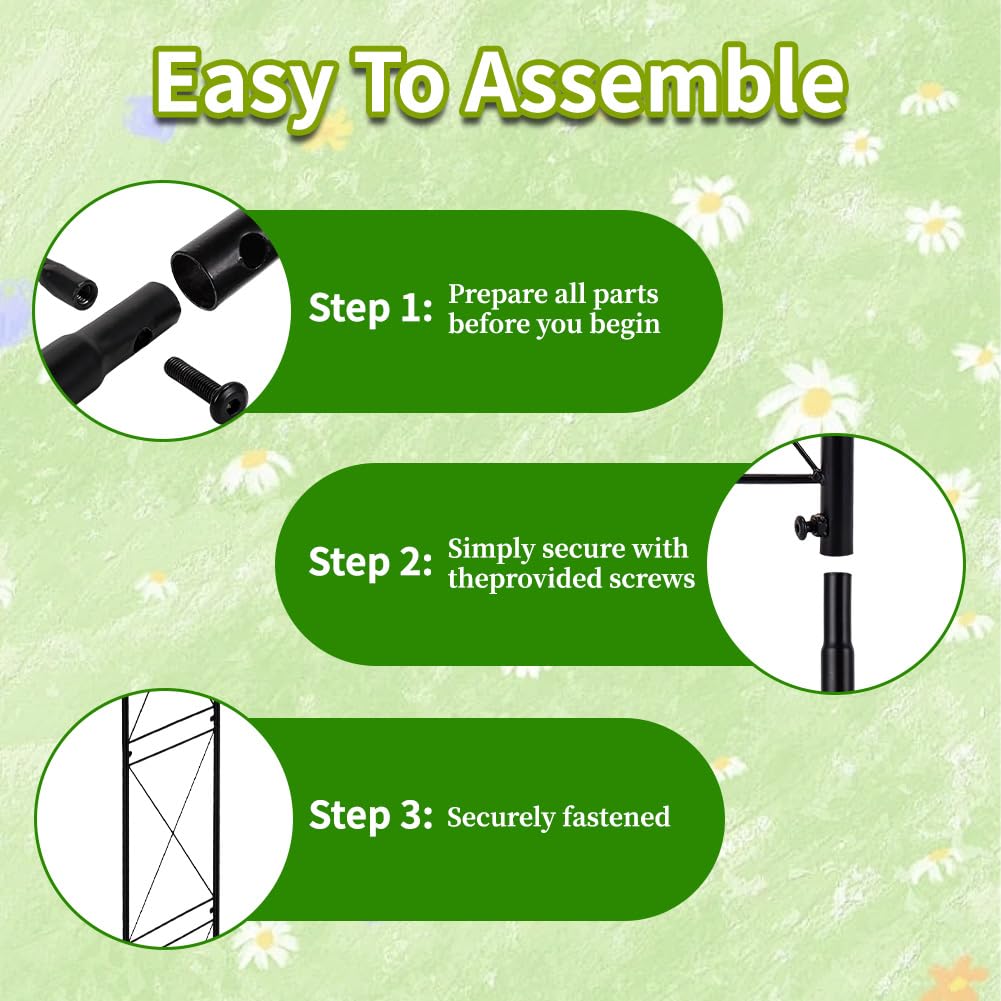 Easy To Assemble

Step 1: Prepare all parts before you begin

Step 2: Simply secure with theprovided screws

Step 3: Securely fastened