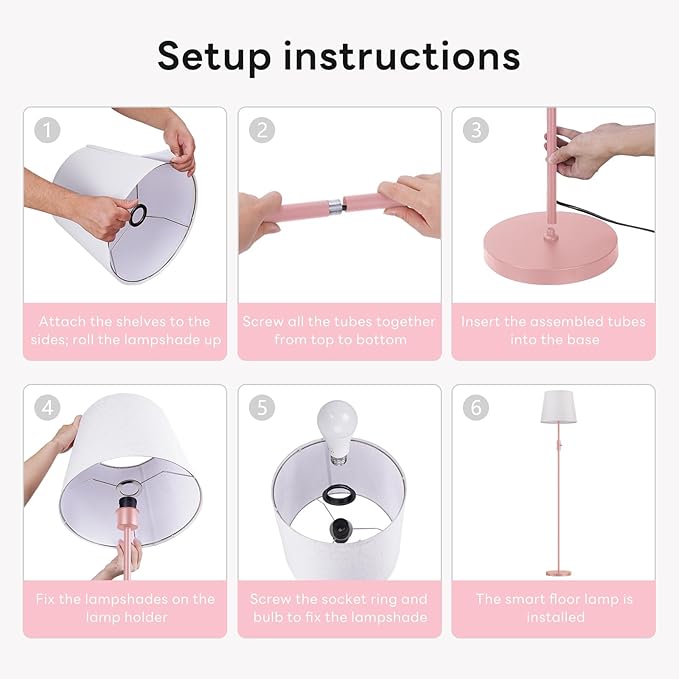 Setup instructions

1

Attach the shelves to the sides; roll the lampshade up

2

Screw all the tubes together from top to bottom

3

Insert the assembled tubes into the base

4

Fix the lampshades on the lamp holder

5

Screw the socket ring and bulb to fix the lampshade

6

The smart floor lamp is installed