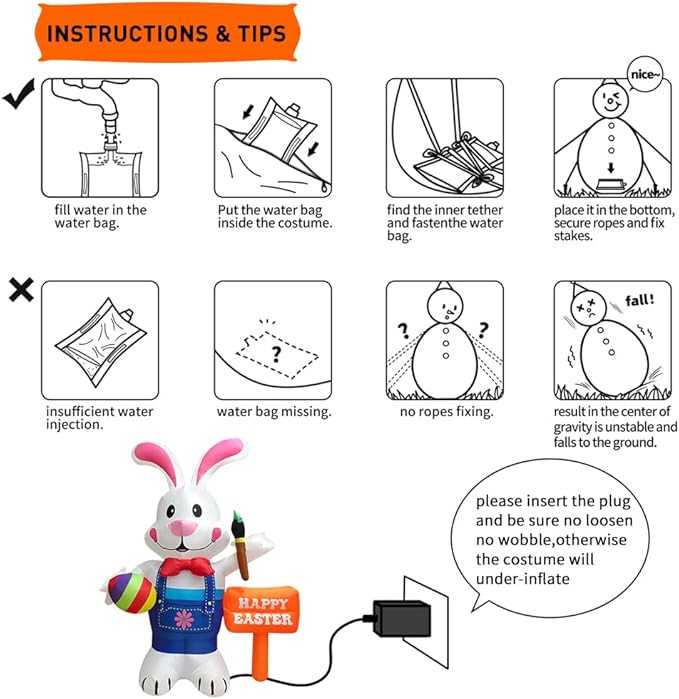 INSTRUCTIONS & TIPS

nice~

fill water in the water bag.

Put the water bag inside the costume.

find the inner tether and fastenthe water bag.

place it in the bottom, secure ropes and fix stakes.

?

?

?

fall!

insufficient water injection.

water bag missing.

no ropes fixing.

result in the center of gravity is unstable and falls to the ground.

HAPPY EASTER

please insert the plug and be sure no loosen no wobble,otherwise the costume will under-inflate