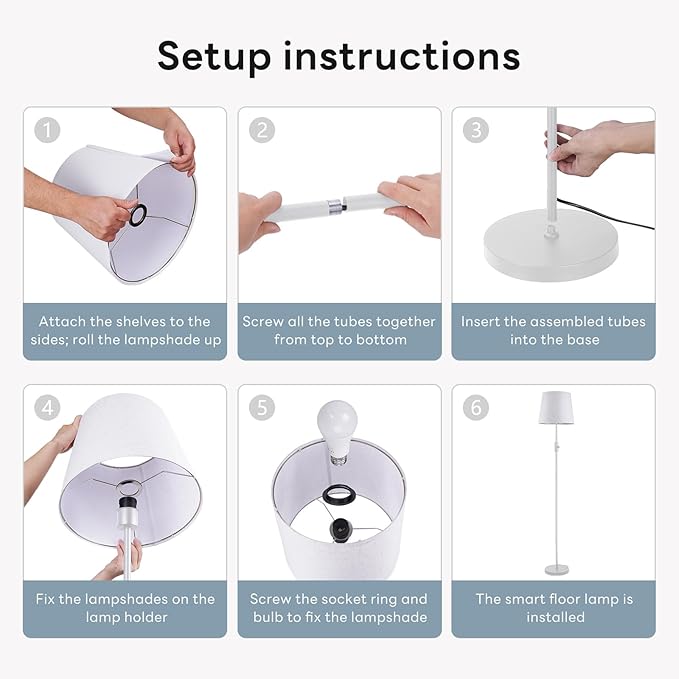 Setup instructions

1

Attach the shelves to the sides; roll the lampshade up

2

Screw all the tubes together from top to bottom

3

Insert the assembled tubes into the base

4

Fix the lampshades on the lamp holder

5

Screw the socket ring and bulb to fix the lampshade

6

The smart floor lamp is installed