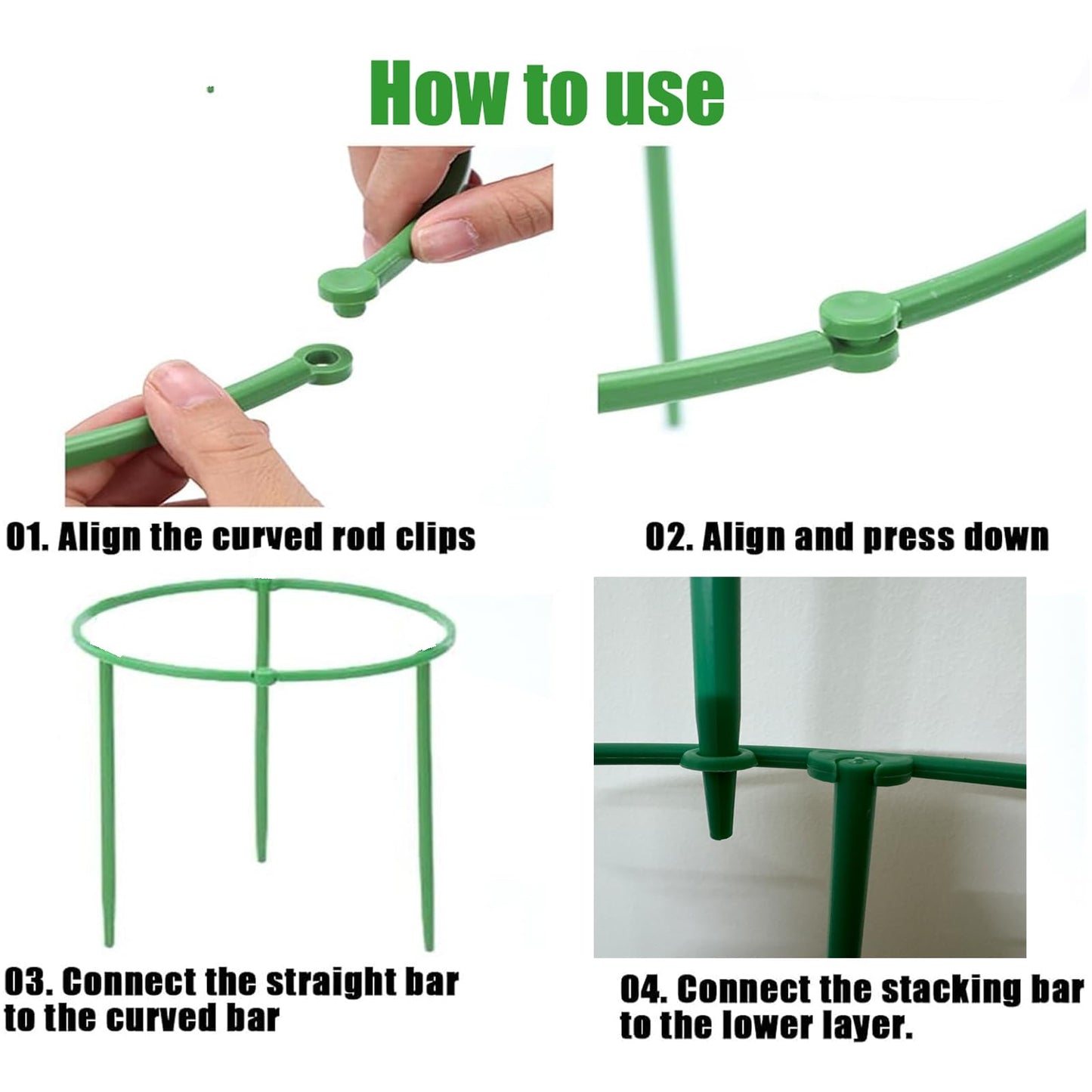 How to use

01. Align the curved rod clips

02. Align and press down

03. Connect the straight bar to the curved bar

04. Connect the stacking bar to the lower layer.