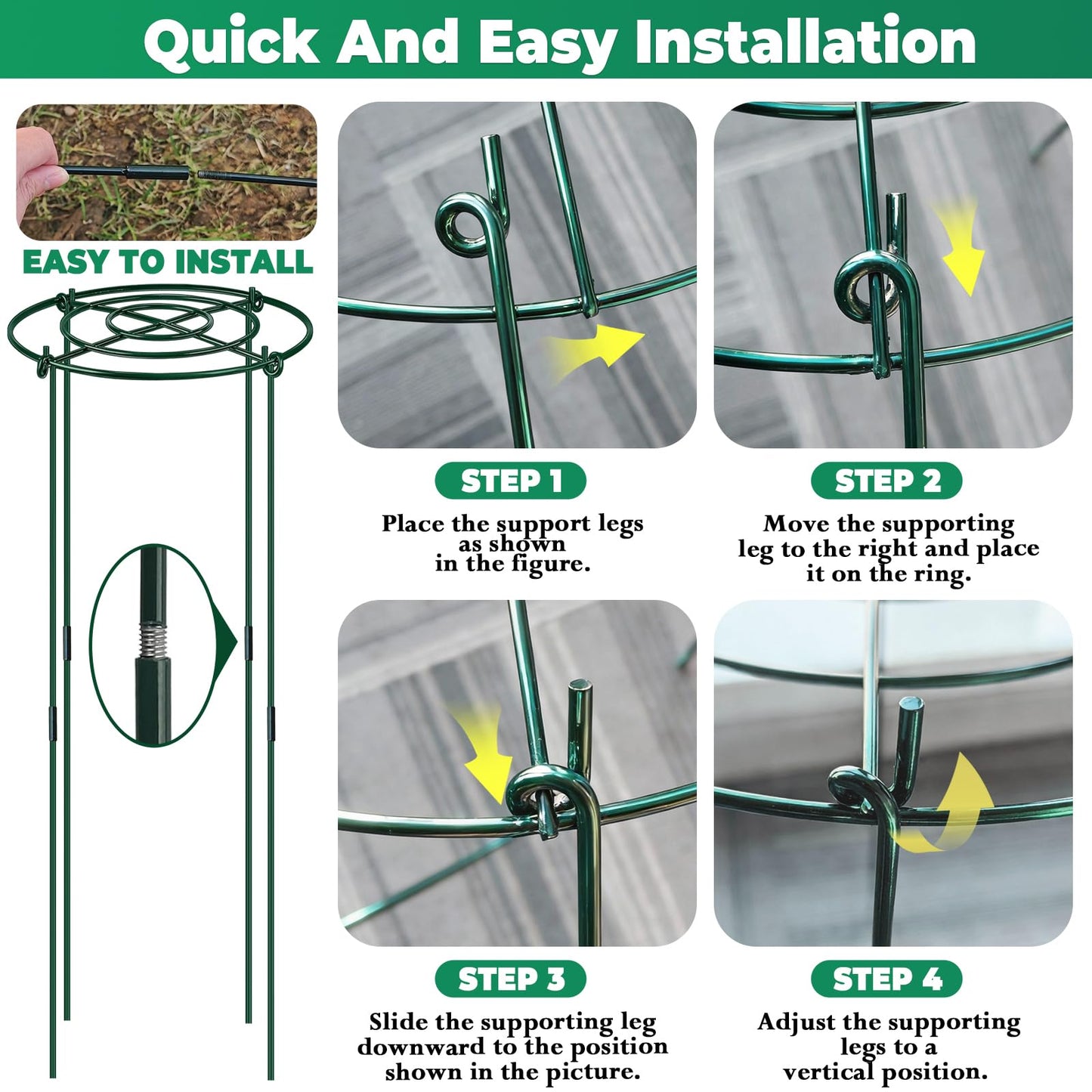 Quick And Easy Installation

EASY TO INSTALL

STEP 1

Place the support legs as shown in the figure.

STEP 2

Move the supporting leg to the right and place it on the ring.

STEP 3

Slide the supporting leg downward to the position shown in the picture.

STEP 4

Adjust the supporting legs to a vertical position.