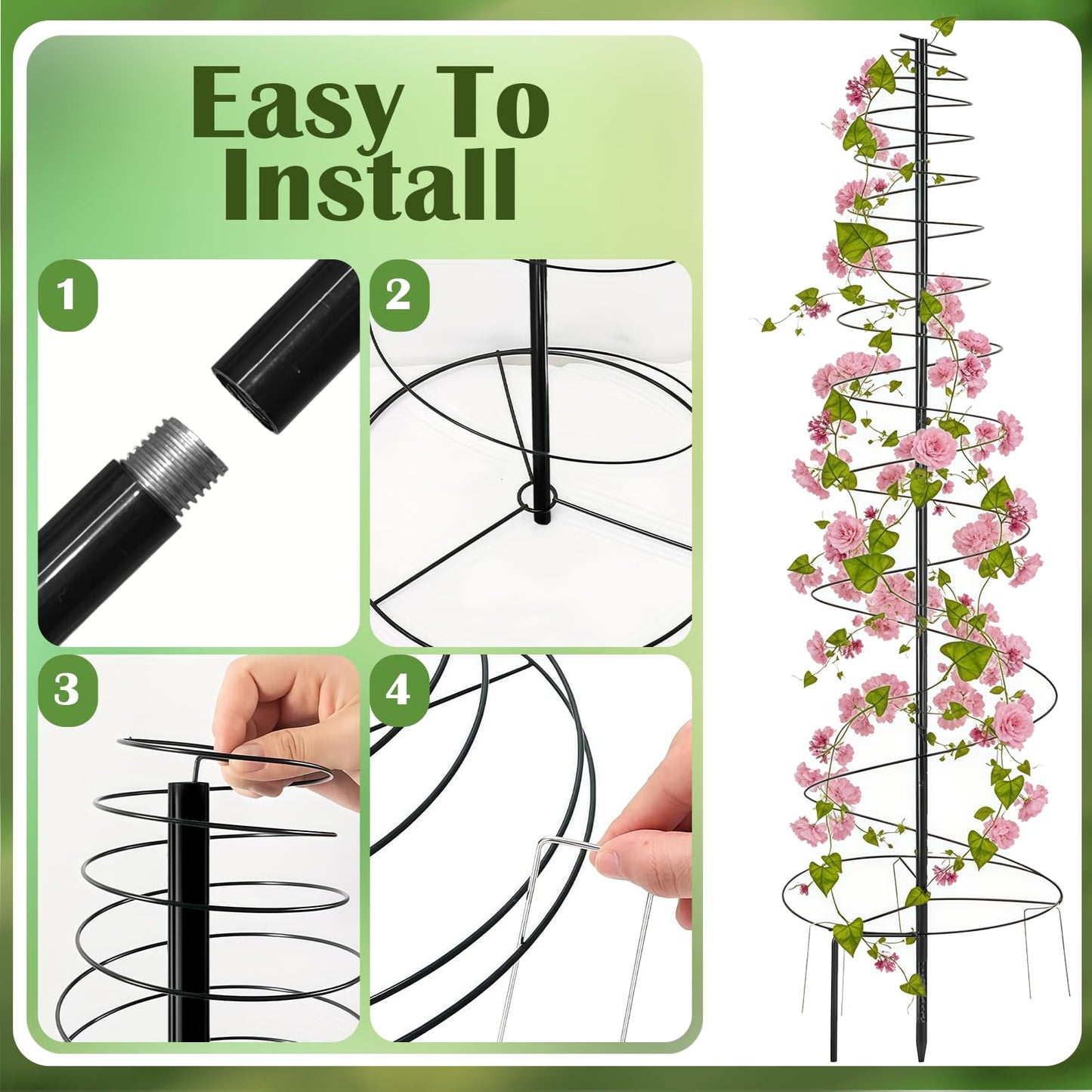 Easy To Install

1

2

3

4