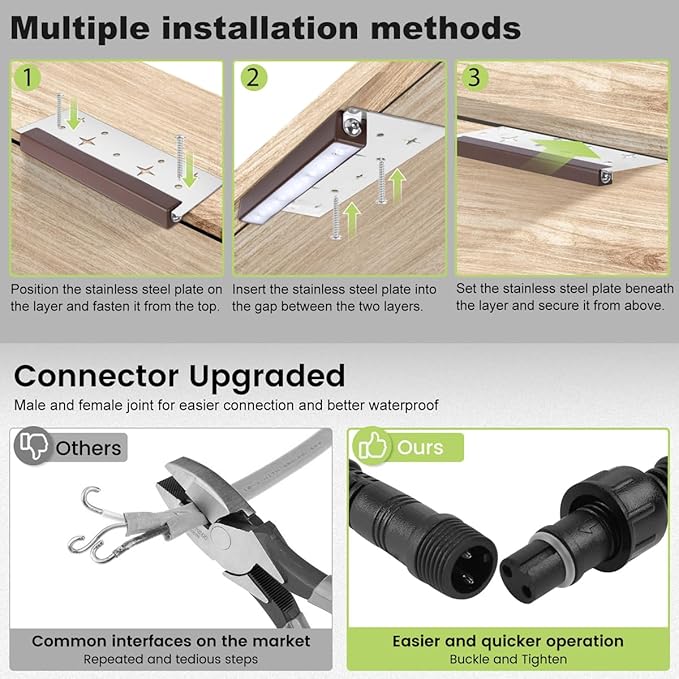 Multiple installation methods

1

Position the stainless steel plate on the layer and fasten it from the top.

2

Insert the stainless steel plate into the gap between the two layers.

3

Set the stainless steel plate beneath the layer and secure it from above.

Connector Upgraded

Male and female joint for easier connection and better waterproof

Others

Common interfaces on the market
Repeated and tedious steps

Ours

Easier and quicker operation
Buckle and Tighten