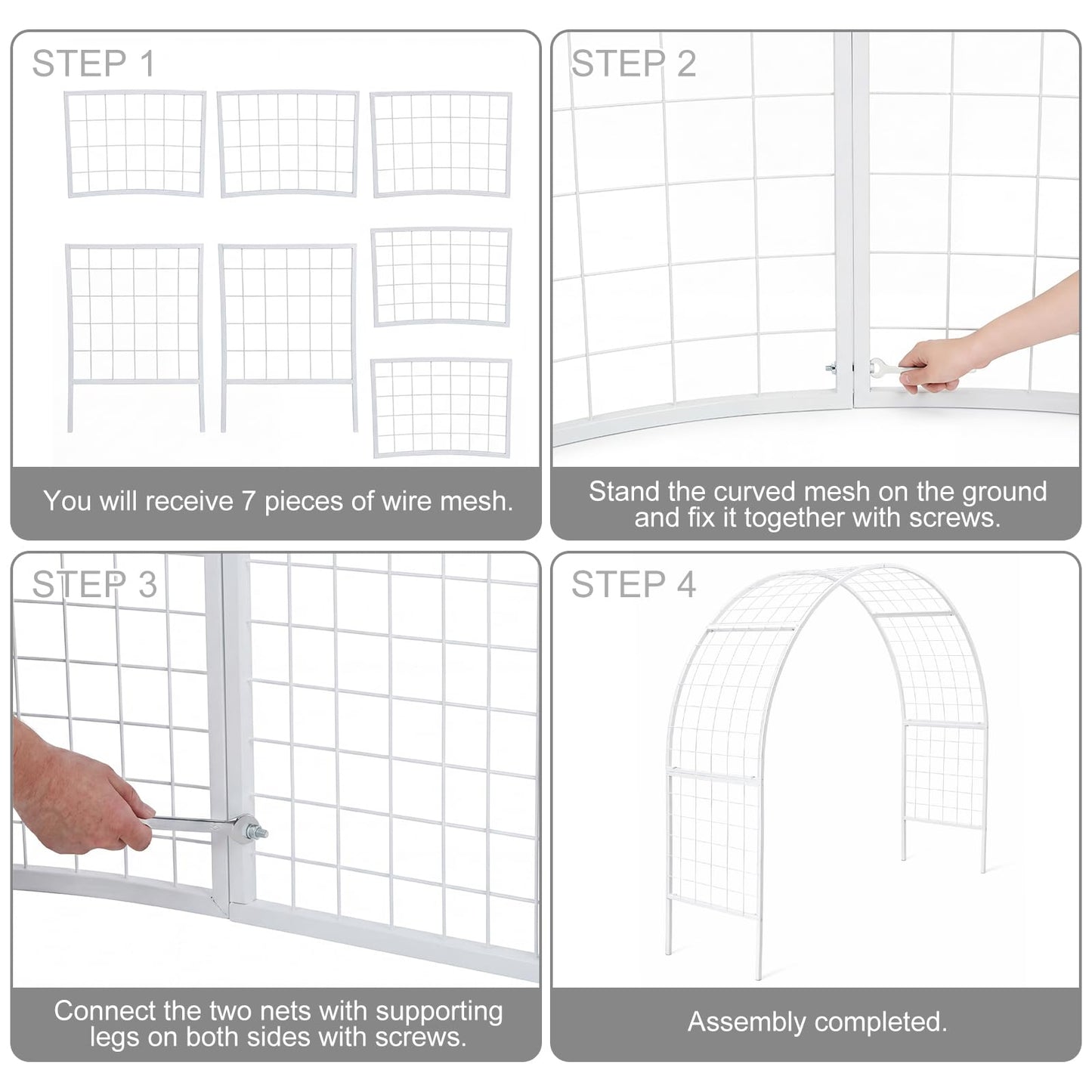 STEP 1

You will receive 7 pieces of wire mesh.

STEP 2

Stand the curved mesh on the ground and fix it together with screws.

STEP 3

Connect the two nets with supporting legs on both sides with screws.

STEP 4

Assembly completed.