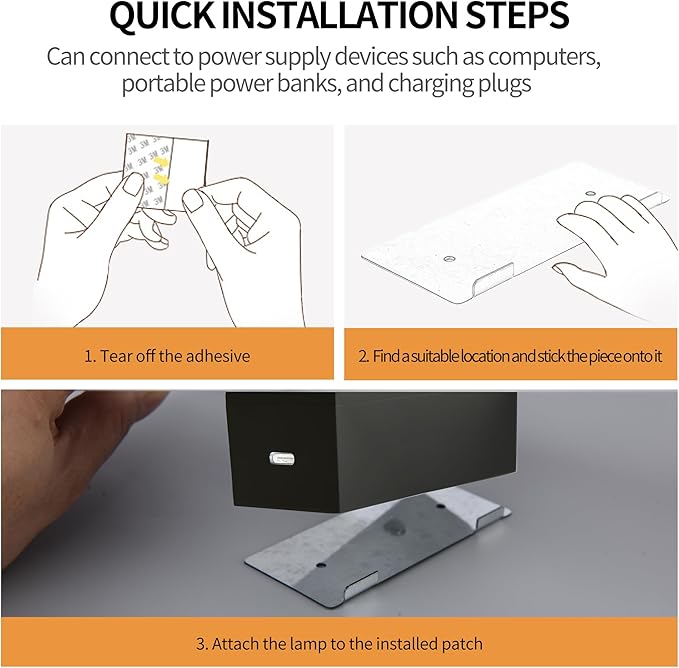 QUICK INSTALLATION STEPS

Can connect to power supply devices such as computers, portable power banks, and charging plugs

3M 3M 3M 3M 3M 3M 3M 3M

1. Tear off the adhesive

2. Find a suitable location and stick the piece onto it

3. Attach the lamp to the installed patch