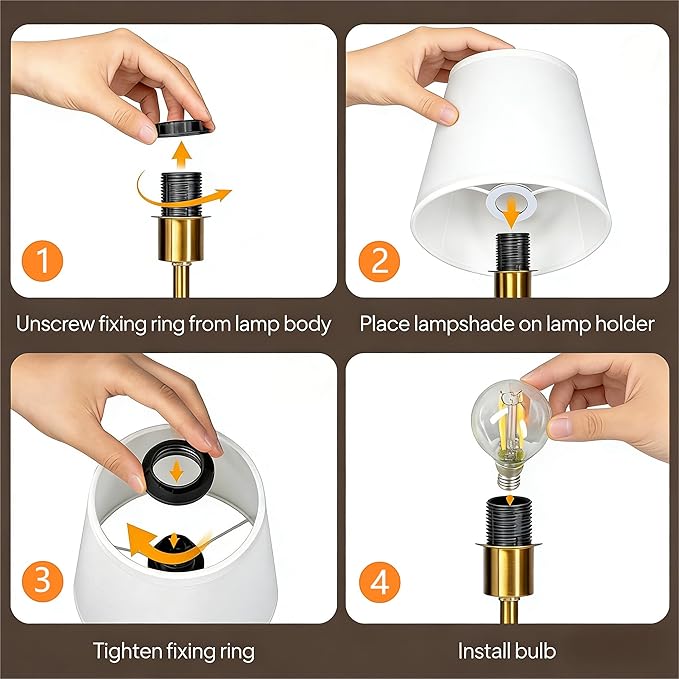 1

Unscrew fixing ring from lamp body

2

Place lampshade on lamp holder

3

Tighten fixing ring

4

Install bulb