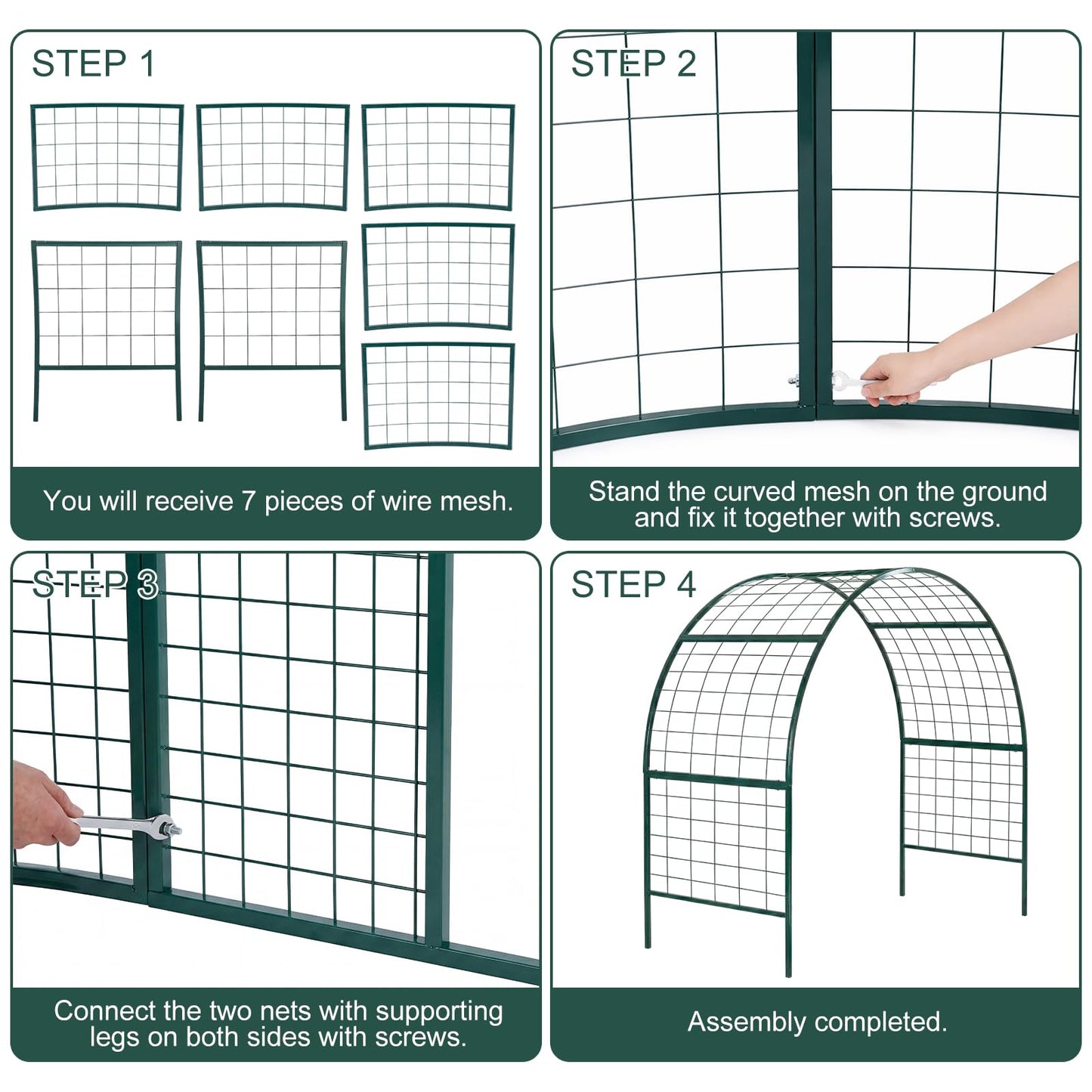 STEP 1

You will receive 7 pieces of wire mesh.

STEP 2

Stand the curved mesh on the ground and fix it together with screws.

STEP 3

Connect the two nets with supporting legs on both sides with screws.

STEP 4

Assembly completed.