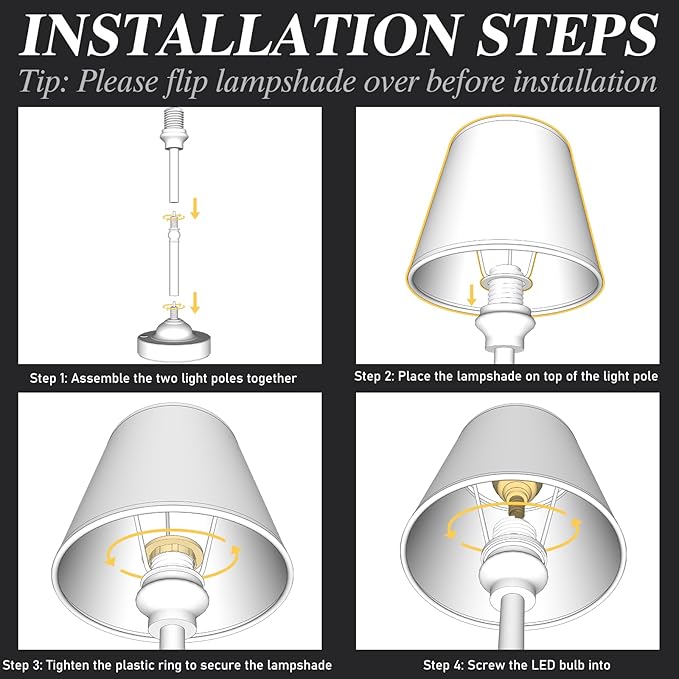 INSTALLATION STEPS

Tip: Please flip lampshade over before installation

Step 1: Assemble the two light poles together

Step 2: Place the lampshade on top of the light pole

Step 3: Tighten the plastic ring to secure the lampshade

Step 4: Screw the LED bulb into