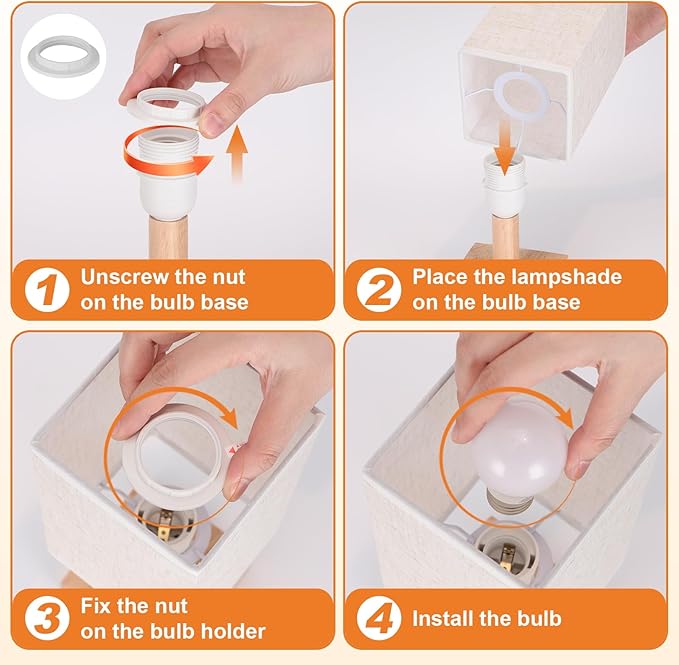 1 Unscrew the nut on the bulb base

2 Place the lampshade on the bulb base

3 Fix the nut on the bulb holder

4 Install the bulb