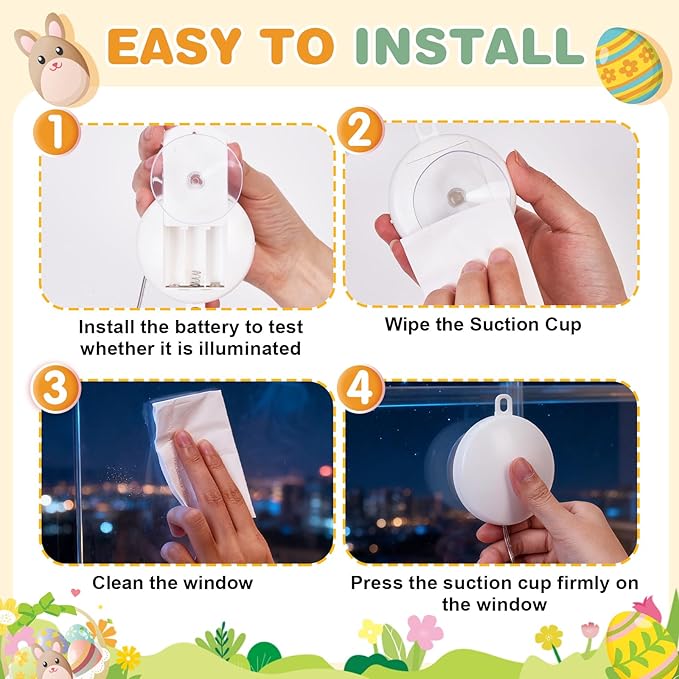 EASY TO INSTALL

1
Install the battery to test whether it is illuminated

2
Wipe the Suction Cup

3
Clean the window

4
Press the suction cup firmly on the window