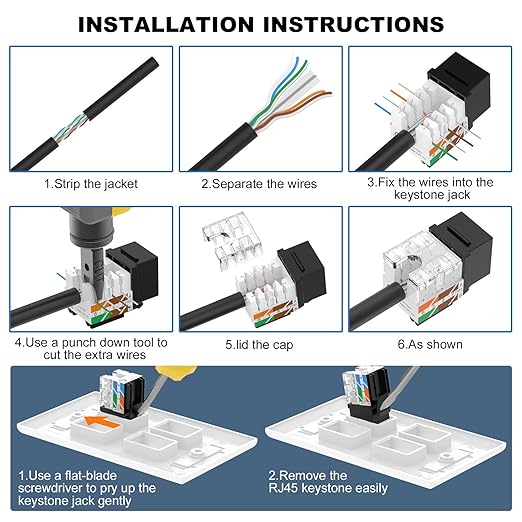 INSTALLATION INSTRUCTIONS

1.Strip the jacket

2.Separate the wires

3.Fix the wires into the keystone jack

4.Use a punch down tool to cut the extra wires

5.lid the cap

6.As shown

1.Use a flat-blade screwdriver to pry up the keystone jack gently

2.Remove the RJ45 keystone easily