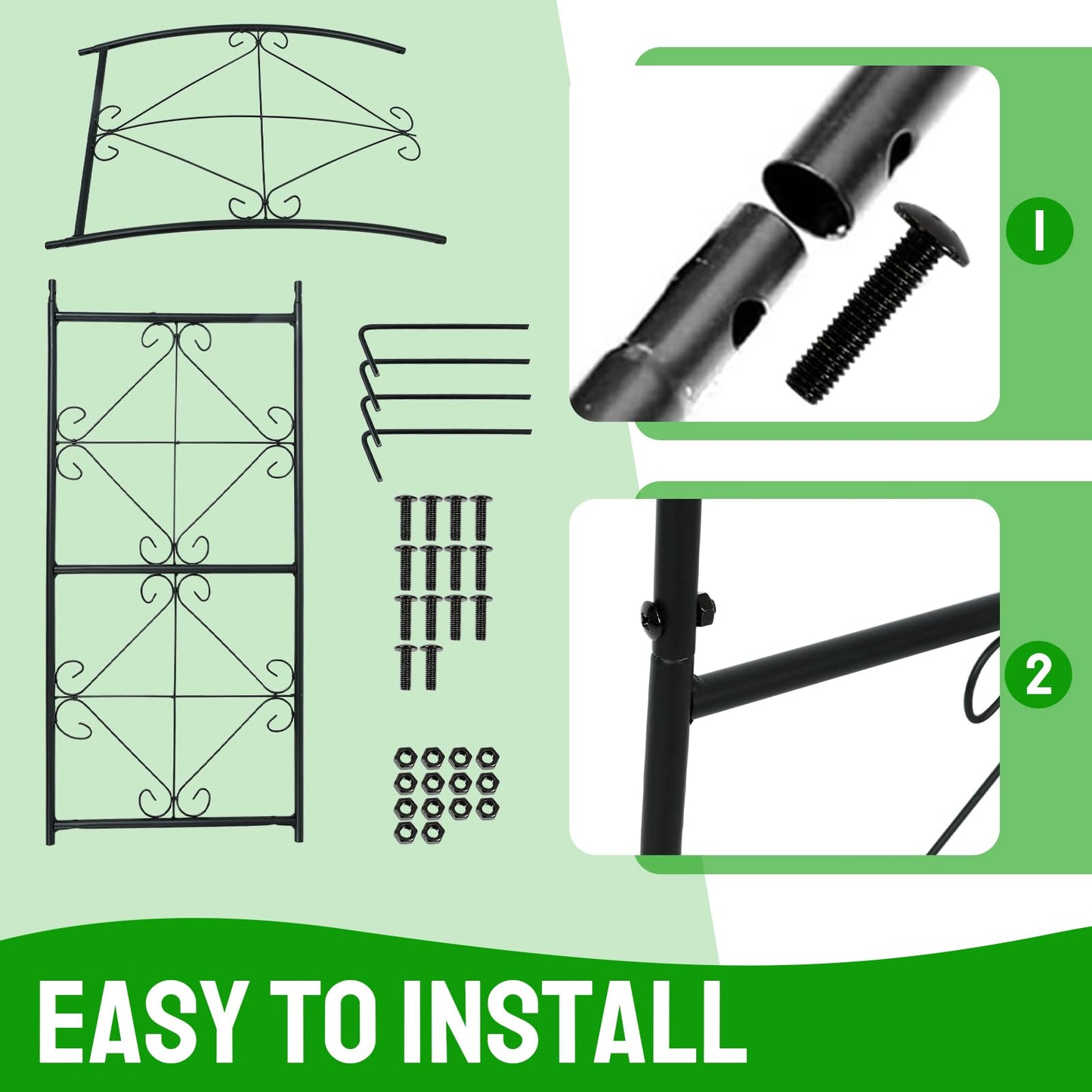 1

2

EASY TO INSTALL