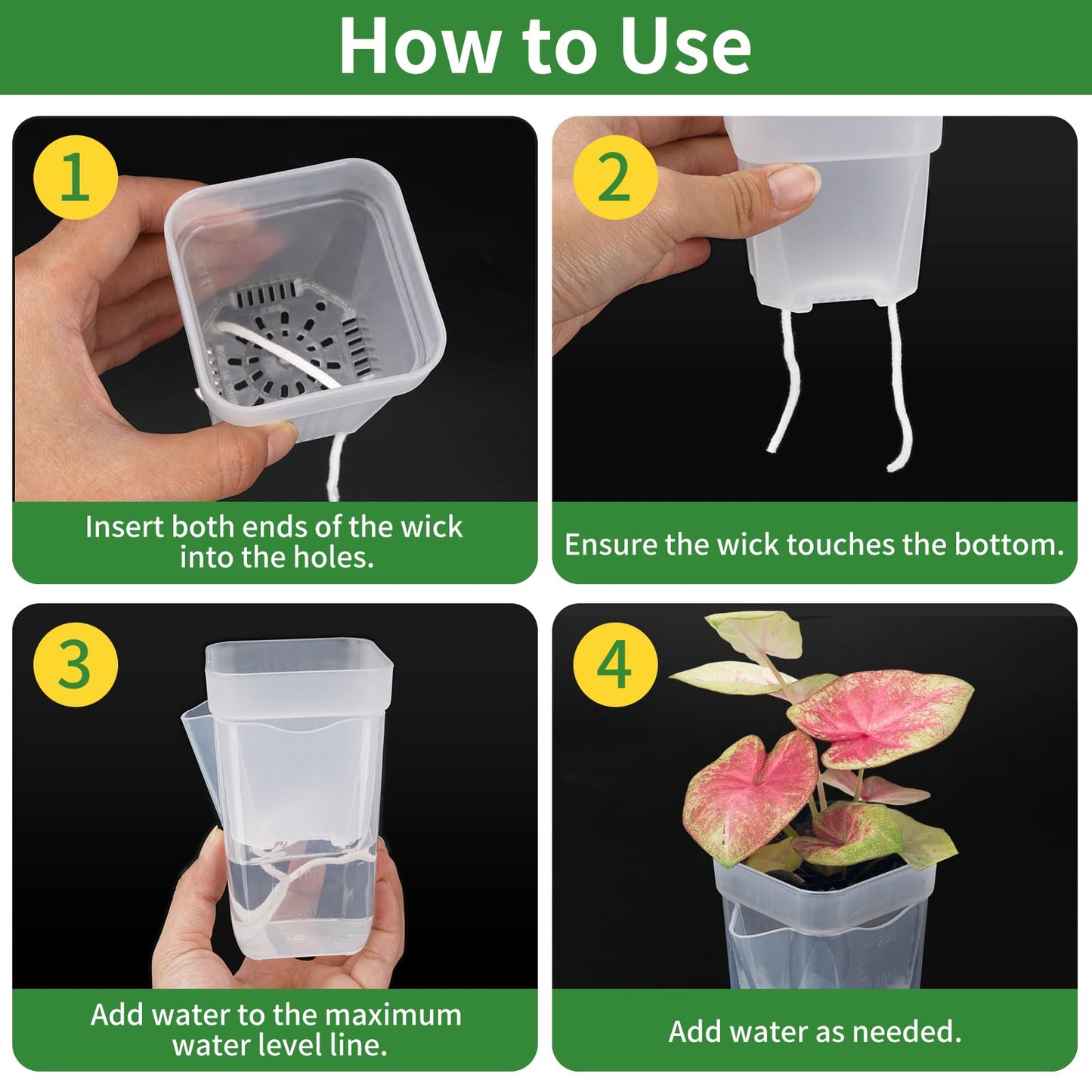 How to Use

1

Insert both ends of the wick into the holes.

2

Ensure the wick touches the bottom.

3

Add water to the maximum water level line.

4

Add water as needed.