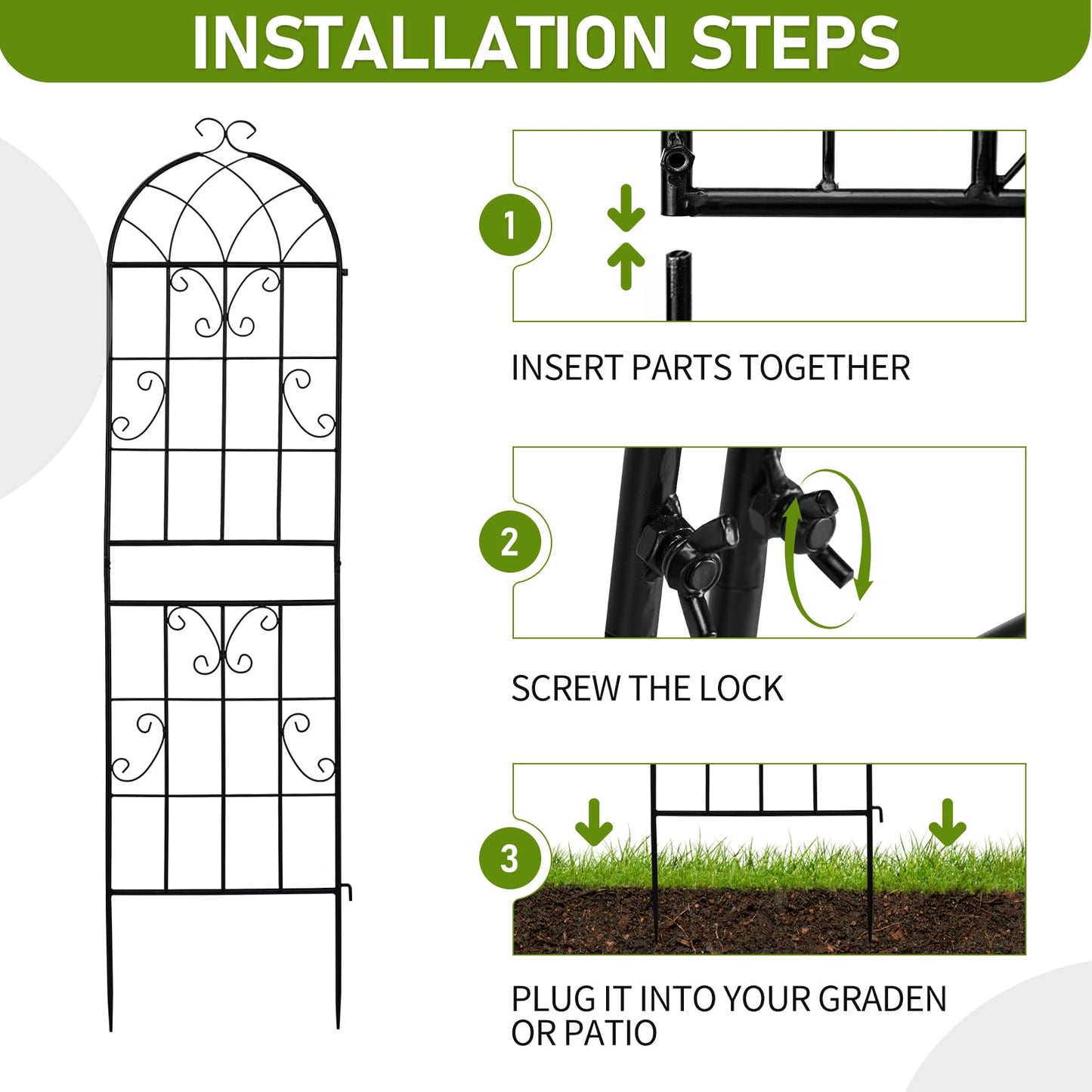 INSTALLATION STEPS

1

INSERT PARTS TOGETHER

2

SCREW THE LOCK

3

PLUG IT INTO YOUR GRADEN OR PATIO