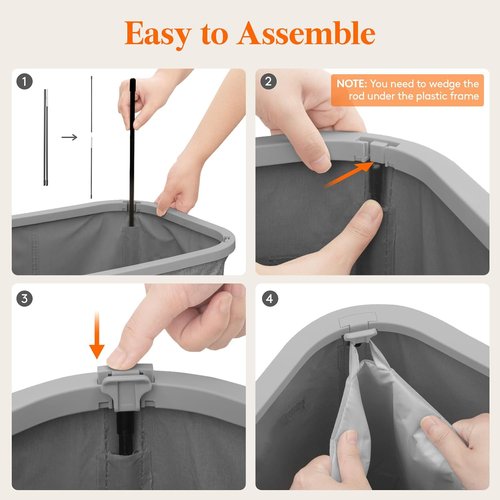 Easy to Assemble

1

2

NOTE: You need to wedge the rod under the plastic frame

3

4