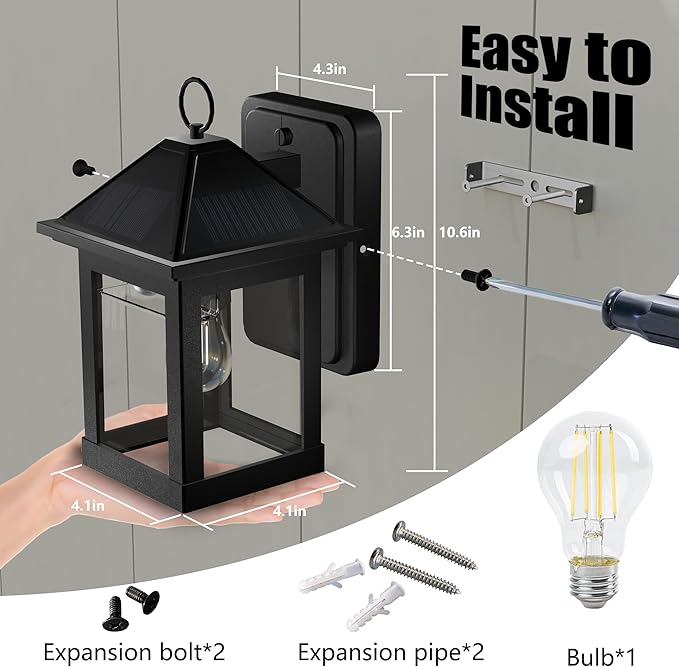 Easy to Install

4.3in

6.3in

10.6in

4.1in

4.1in

Expansion bolt*2

Expansion pipe*2

Bulb*1