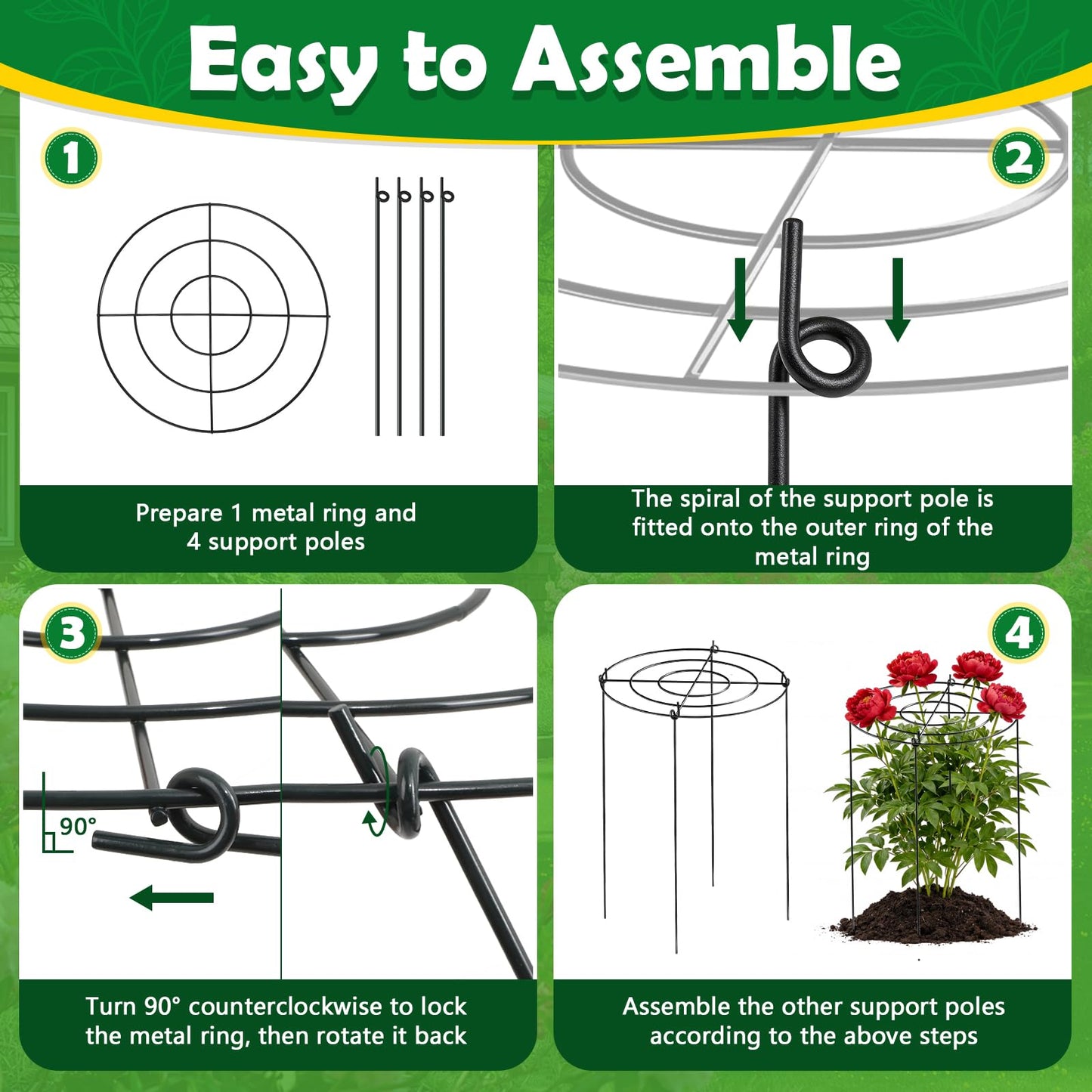 Easy to Assemble

1

Prepare 1 metal ring and 4 support poles

2

The spiral of the support pole is fitted onto the outer ring of the metal ring

3

90°

Turn 90° counterclockwise to lock the metal ring, then rotate it back

4

Assemble the other support poles according to the above steps