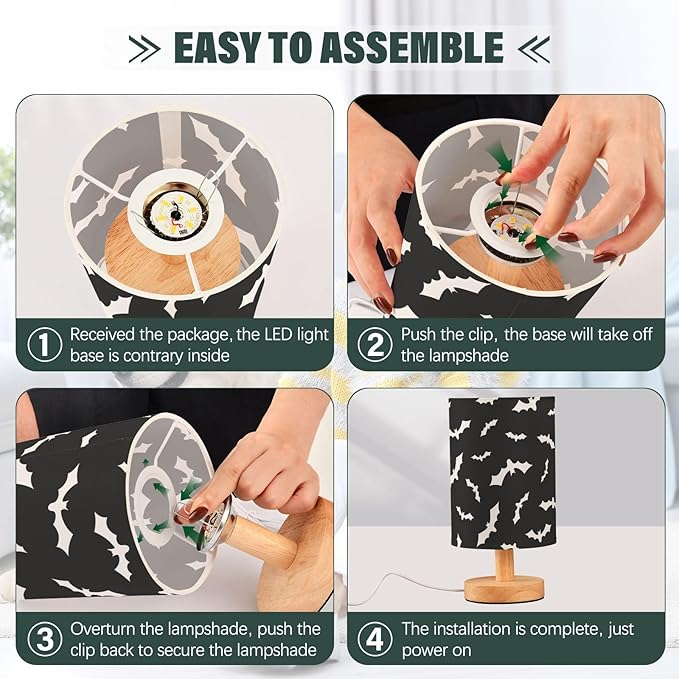 EASY TO ASSEMBLE

① Received the package, the LED light base is contrary inside

② Push the clip, the base will take off the lampshade

③ Overturn the lampshade, push the clip back to secure the lampshade

④ The installation is complete, just power on