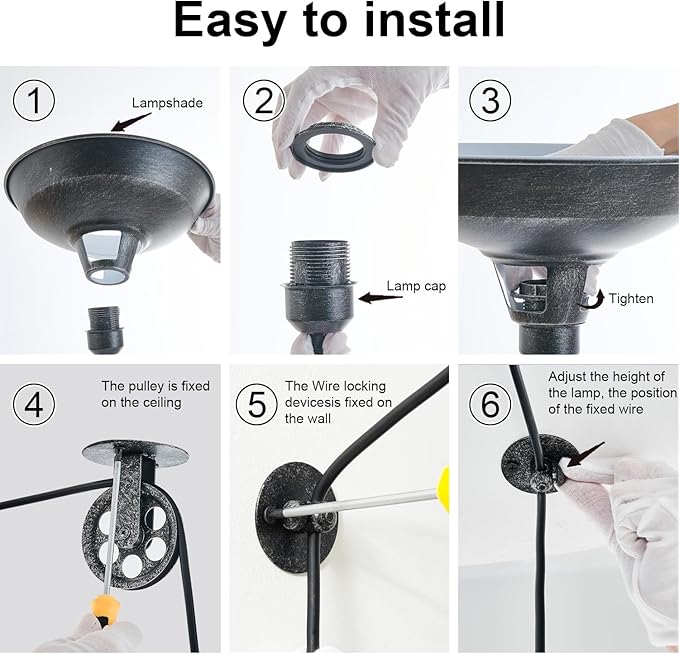 Easy to install

1
Lampshade

2
Lamp cap

3
Tighten

4
The pulley is fixed on the ceiling

5
The Wire locking devicesis fixed on the wall

6
Adjust the height of the lamp, the position of the fixed wire