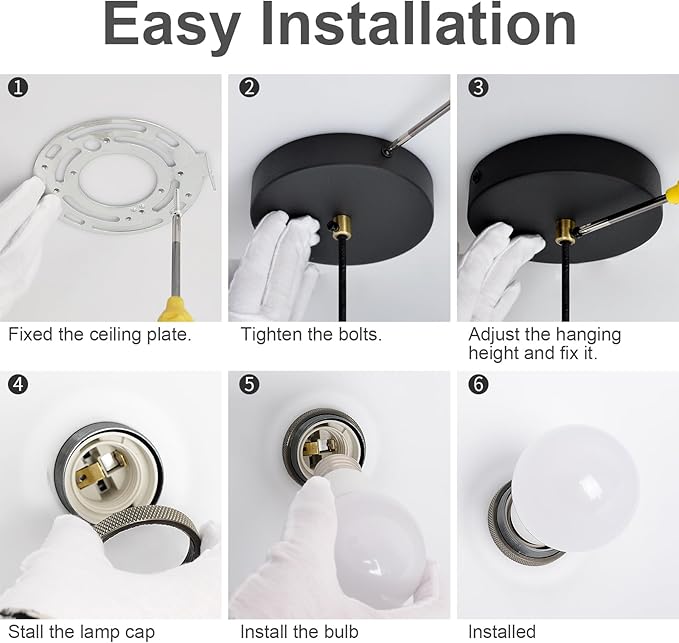 Easy Installation

❶
Fixed the ceiling plate.

❷
Tighten the bolts.

❸
Adjust the hanging height and fix it.

❹
Stall the lamp cap

❺
Install the bulb

❻
Installed