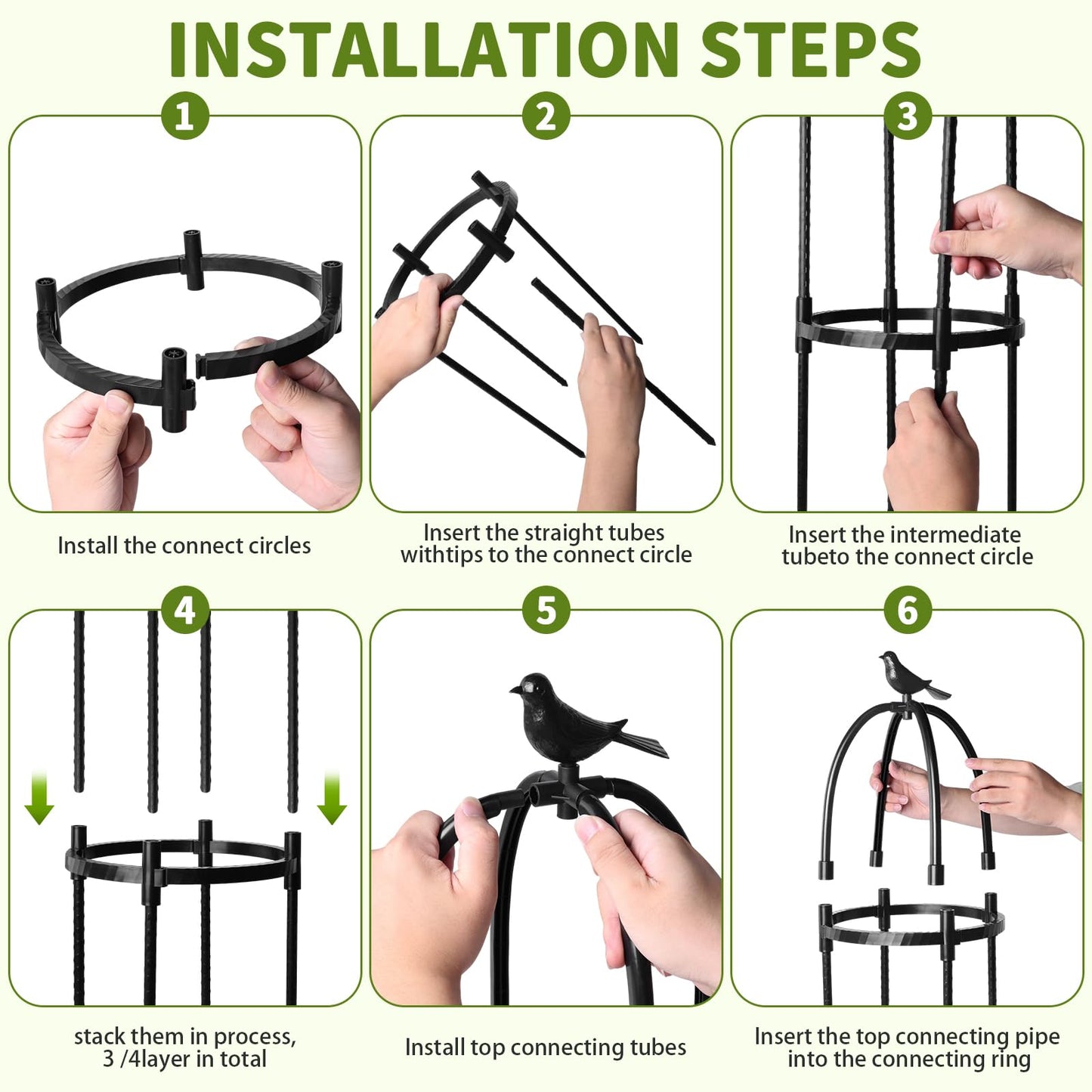 INSTALLATION STEPS

1

Install the connect circles

2

Insert the straight tubes withtips to the connect circle

3

Insert the intermediate tubeto the connect circle

4

stack them in process, 3 /4layer in total

5

Install top connecting tubes

6

Insert the top connecting pipe into the connecting ring