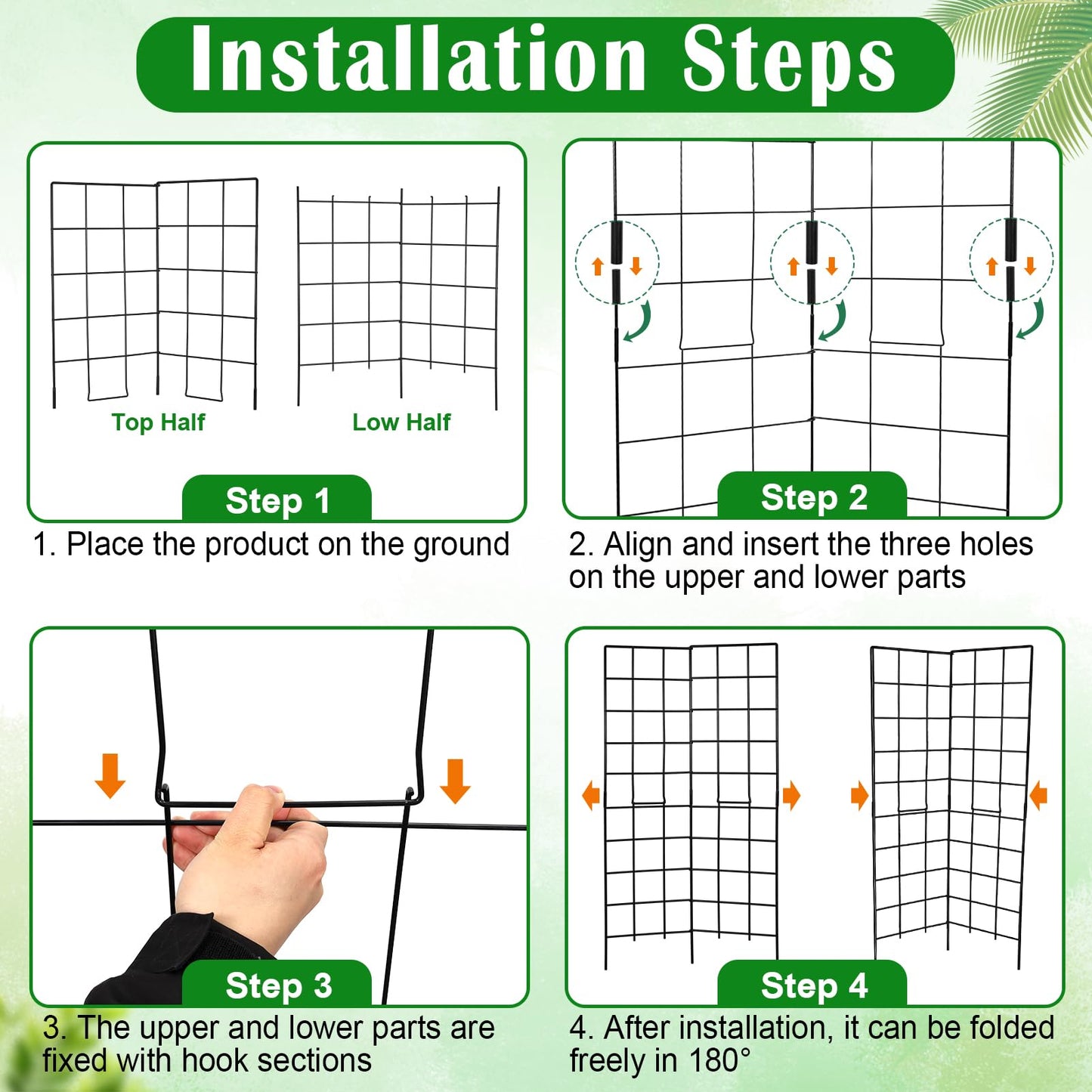 Installation Steps

Top Half

Low Half

Step 1

1. Place the product on the ground

Step 2

2. Align and insert the three holes on the upper and lower parts

Step 3

3. The upper and lower parts are fixed with hook sections

Step 4

4. After installation, it can be folded freely in 180°