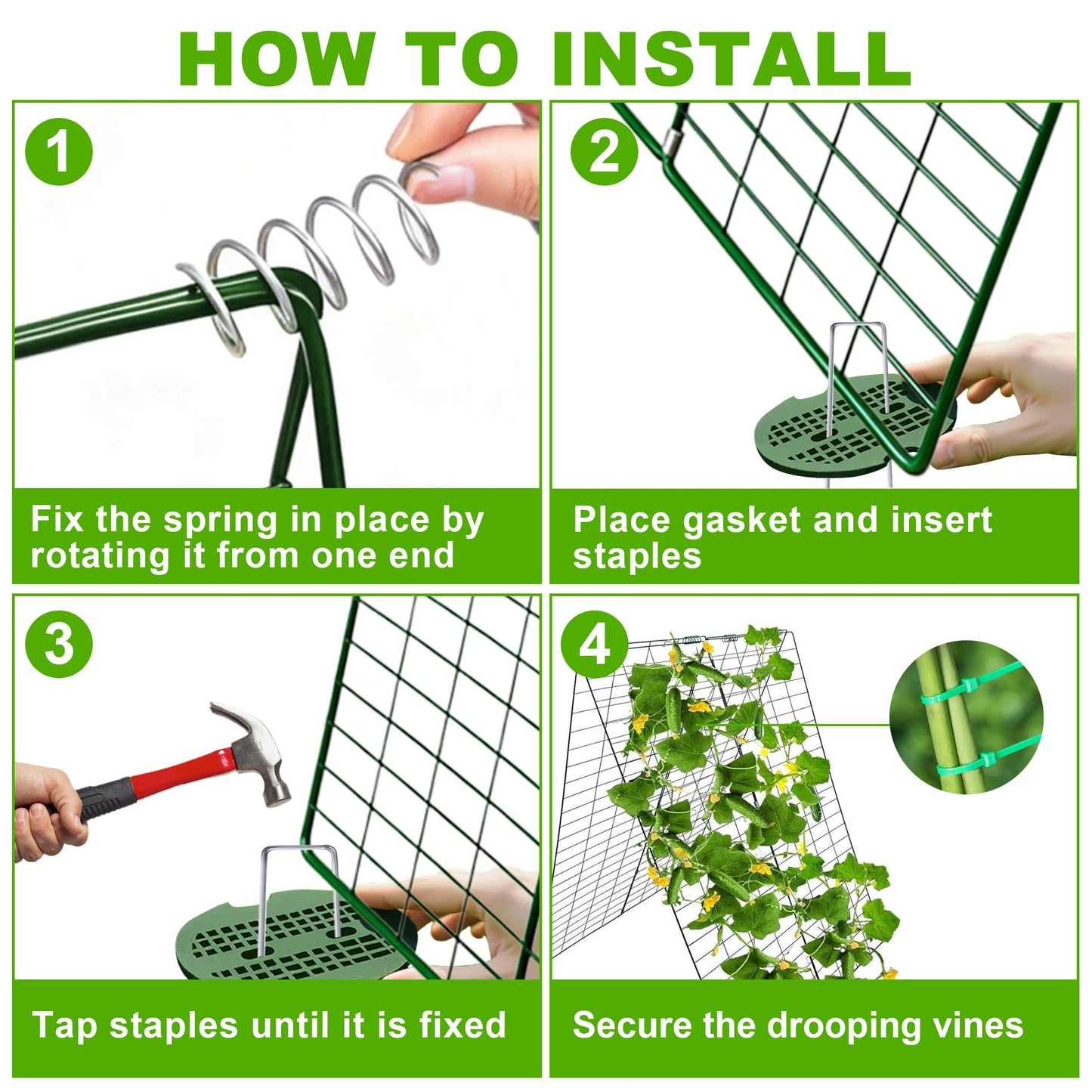 HOW TO INSTALL

1

Fix the spring in place by rotating it from one end

2

Place gasket and insert staples

3

Tap staples until it is fixed

4

Secure the drooping vines