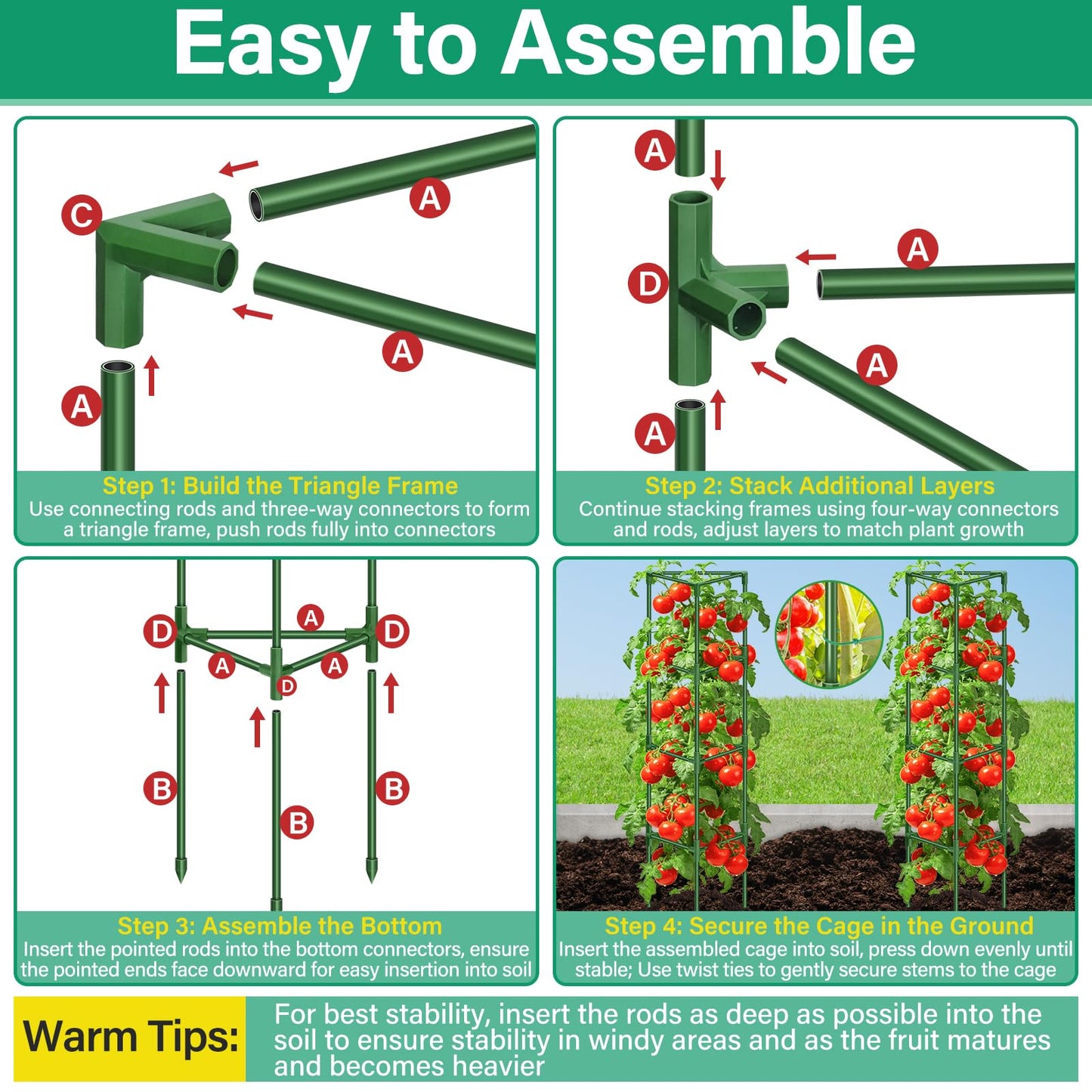 Easy to Assemble

C
A
A
A

Step 1: Build the Triangle Frame
Use connecting rods and three-way connectors to form a triangle frame, push rods fully into connectors

A
D
A
A
A

Step 2: Stack Additional Layers
Continue stacking frames using four-way connectors and rods, adjust layers to match plant growth

D
A
D
A
A
D
B
B
B

Step 3: Assemble the Bottom
Insert the pointed rods into the bottom connectors, ensure the pointed ends face downward for easy insertion into soil

Step 4: Secure the Cage in the Ground
Insert the assembled cage into soil, press down evenly until stable; Use twist ties to gently secure stems to the cage

Warm Tips:
For best stability, insert the rods as deep as possible into the soil to ensure stability in windy areas and as the fruit matures and becomes heavier