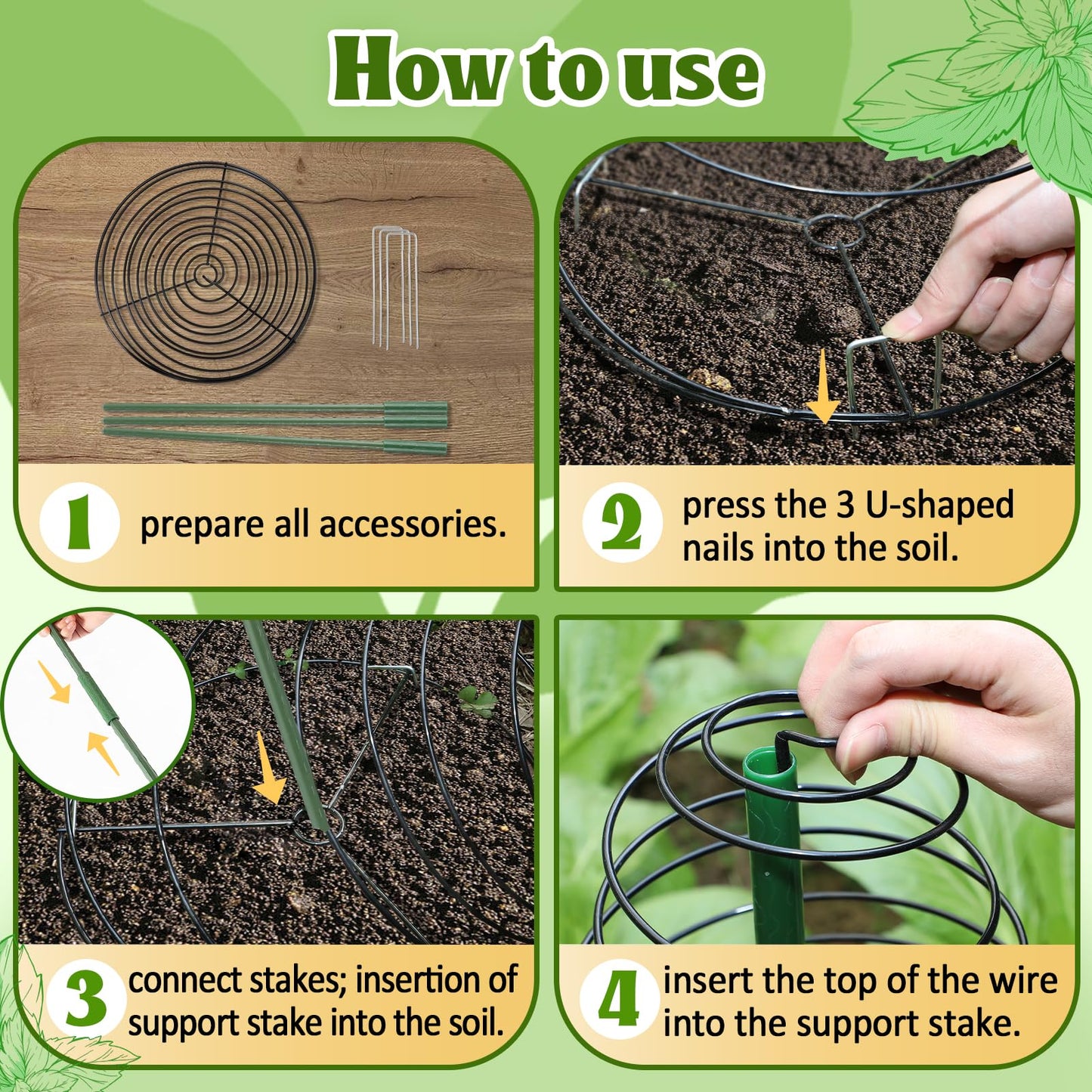 How to use

1 prepare all accessories.

2 press the 3 U-shaped nails into the soil.

3 connect stakes; insertion of support stake into the soil.

4 insert the top of the wire into the support stake.