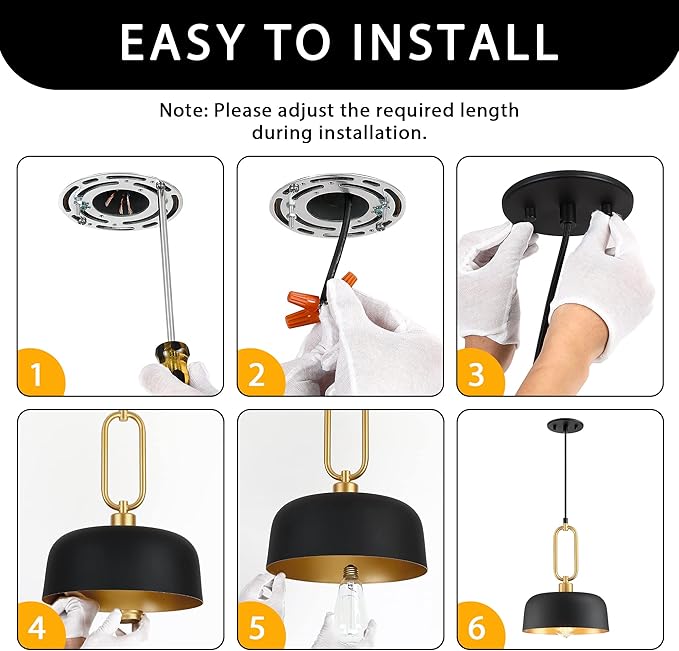 EASY TO INSTALL

Note: Please adjust the required length during installation.

1

2

3

4

5

6