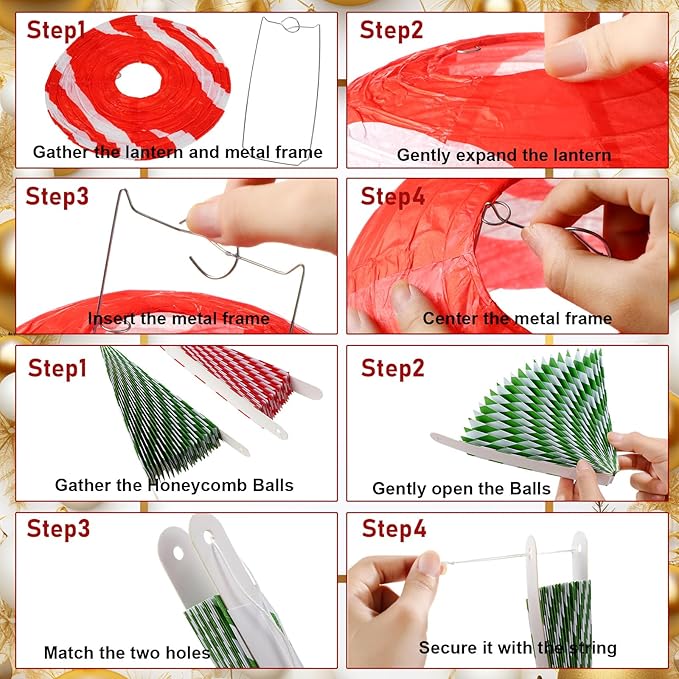 Step1
Gather the lantern and metal frame

Step2
Gently expand the lantern

Step3
Insert the metal frame

Step4
Center the metal frame

Step1
Gather the Honeycomb Balls

Step2
Gently open the Balls

Step3
Match the two holes

Step4
Secure it with the string