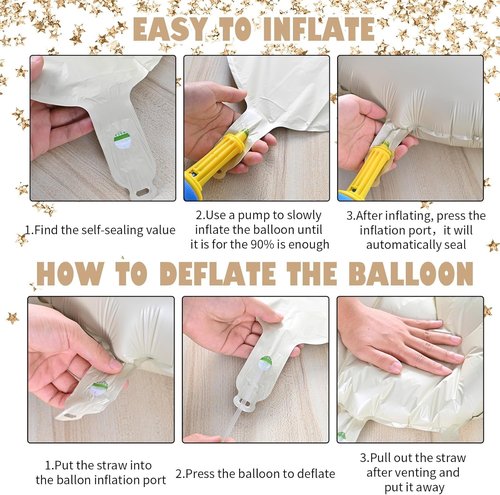 EASY TO INFLATE

1.Find the self-sealing value

2.Use a pump to slowly inflate the balloon until it is for the 90% is enough

3.After inflating, press the inflation port，it will automatically seal

HOW TO DEFLATE THE BALLOON

1.Put the straw into the ballon inflation port

2.Press the balloon to deflate

3.Pull out the straw after venting and put it away