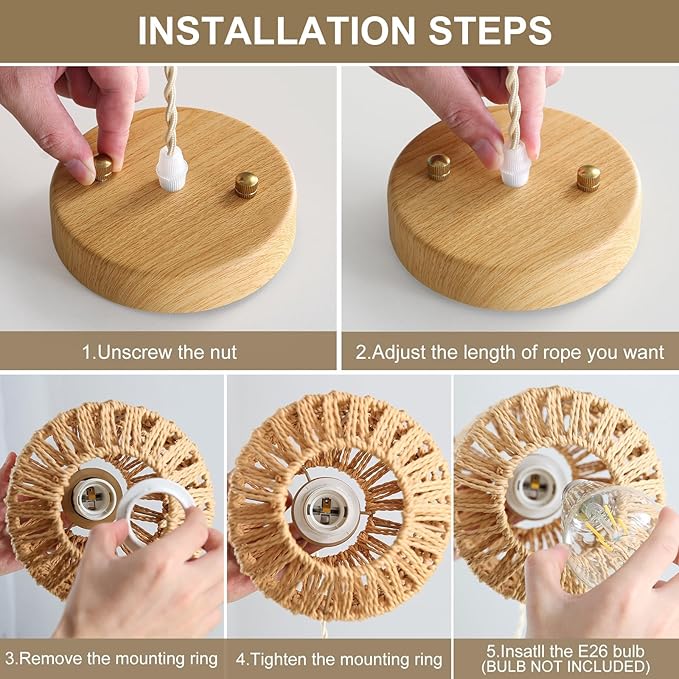 INSTALLATION STEPS

1.Unscrew the nut

2.Adjust the length of rope you want

3.Remove the mounting ring

4.Tighten the mounting ring

5.Insatll the E26 bulb
(BULB NOT INCLUDED)